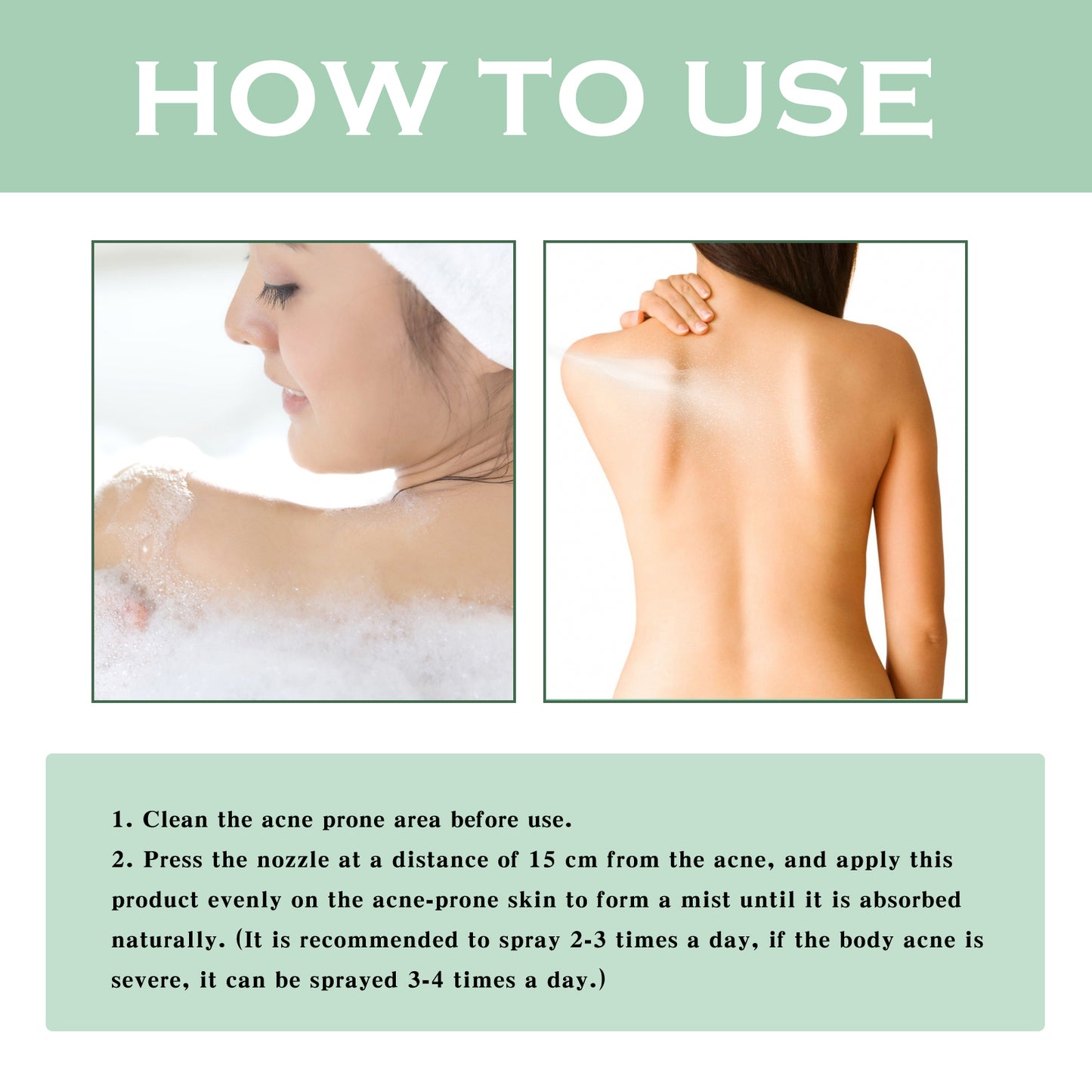 HOW TO USE

1. Clean the acne prone area before use.
2. Press the nozzle at a distance of 15 cm from the acne, and apply this product evenly on the acne-prone skin to form a mist until it is absorbed naturally. (It is recommended to spray 2-3 times a day, if the body acne is severe, it can be sprayed 3-4 times a day.)