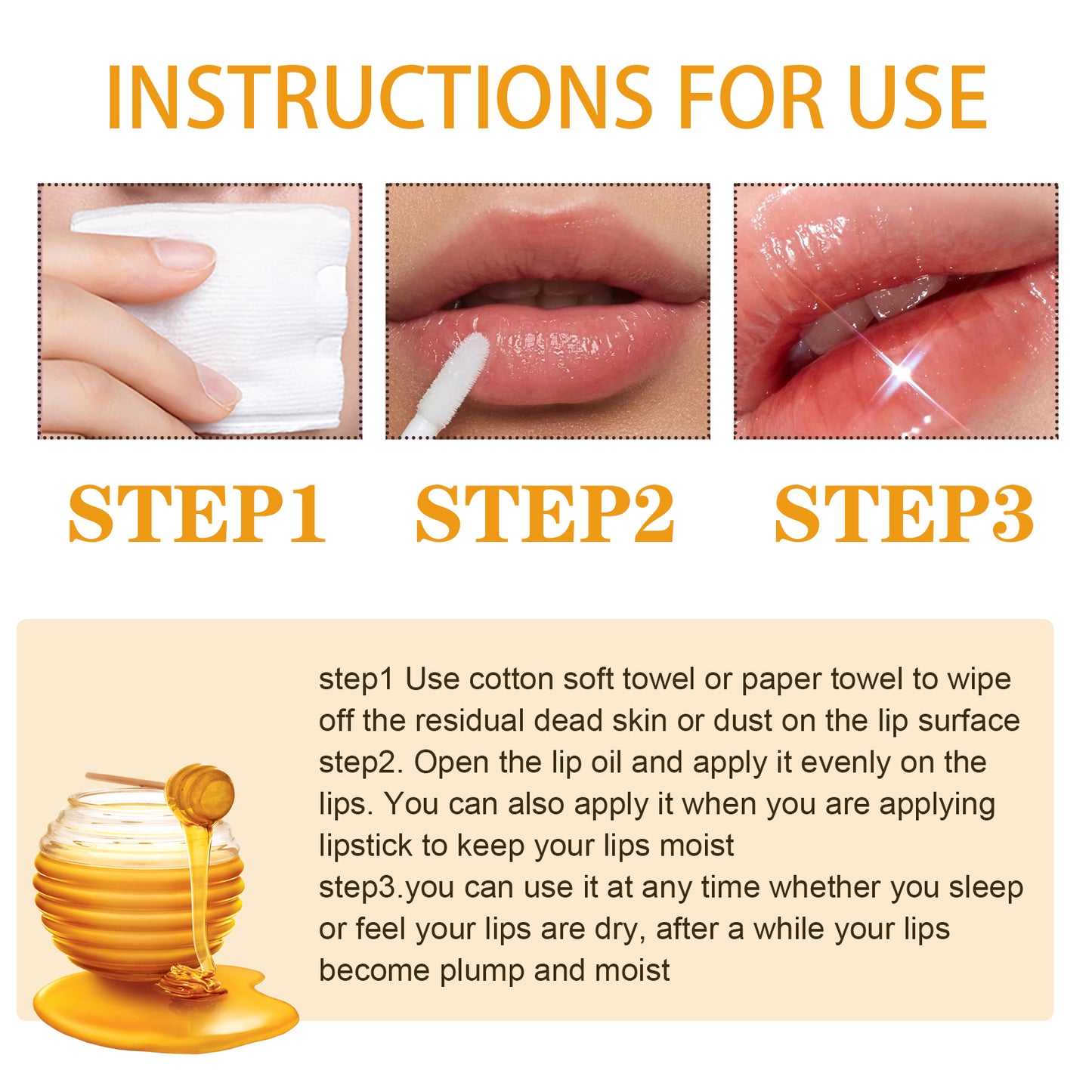 INSTRUCTIONS FOR USE

STEP1

STEP2

STEP3

step1 Use cotton soft towel or paper towel to wipe off the residual dead skin or dust on the lip surface
step2. Open the lip oil and apply it evenly on the lips. You can also apply it when you are applying lipstick to keep your lips moist
step3.you can use it at any time whether you sleep or feel your lips are dry, after a while your lips become plump and moist