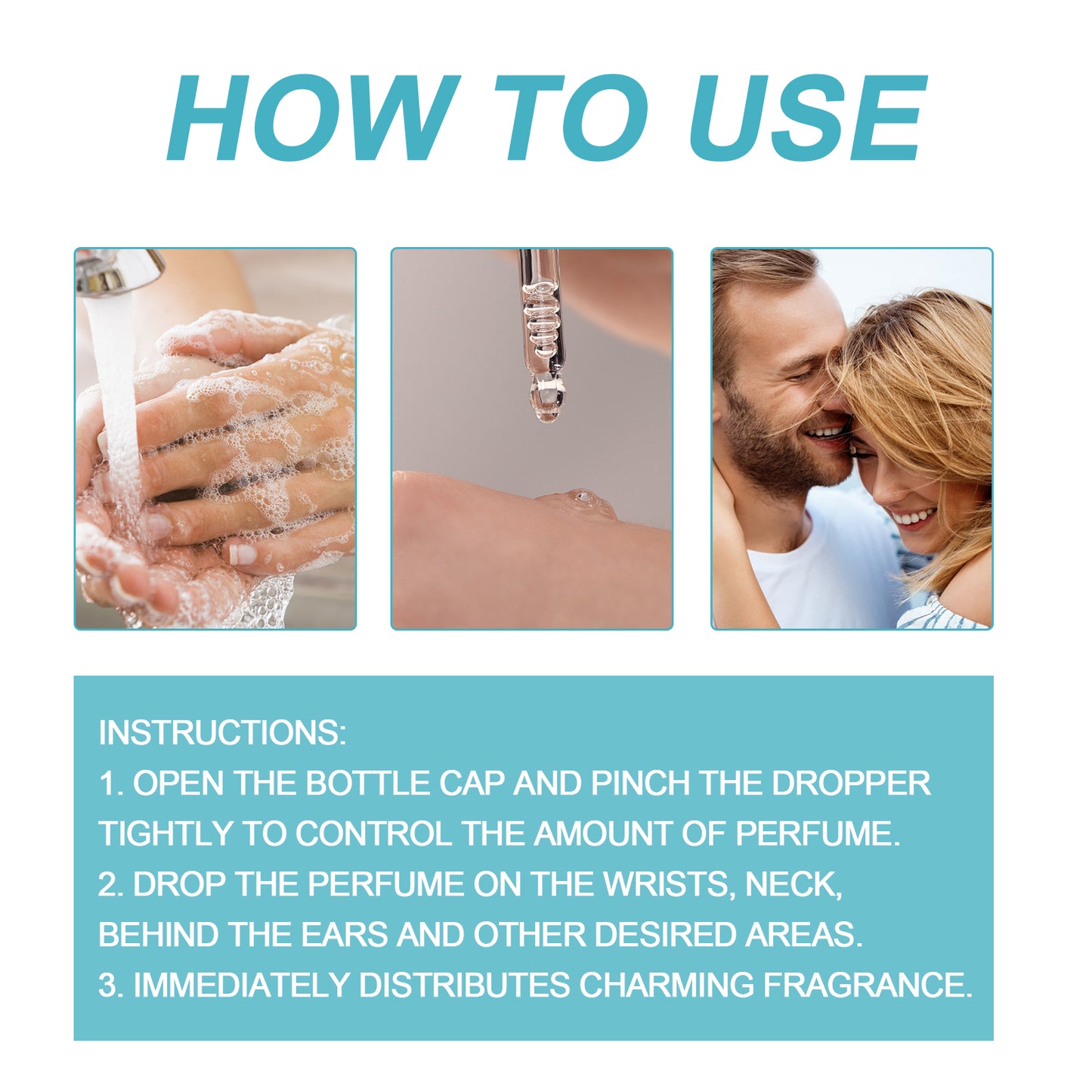 HOW TO USE

INSTRUCTIONS:
1. OPEN THE BOTTLE CAP AND PINCH THE DROPPER TIGHTLY TO CONTROL THE AMOUNT OF PERFUME.
2. DROP THE PERFUME ON THE WRISTS, NECK, BEHIND THE EARS AND OTHER DESIRED AREAS.
3. IMMEDIATELY DISTRIBUTES CHARMING FRAGRANCE.