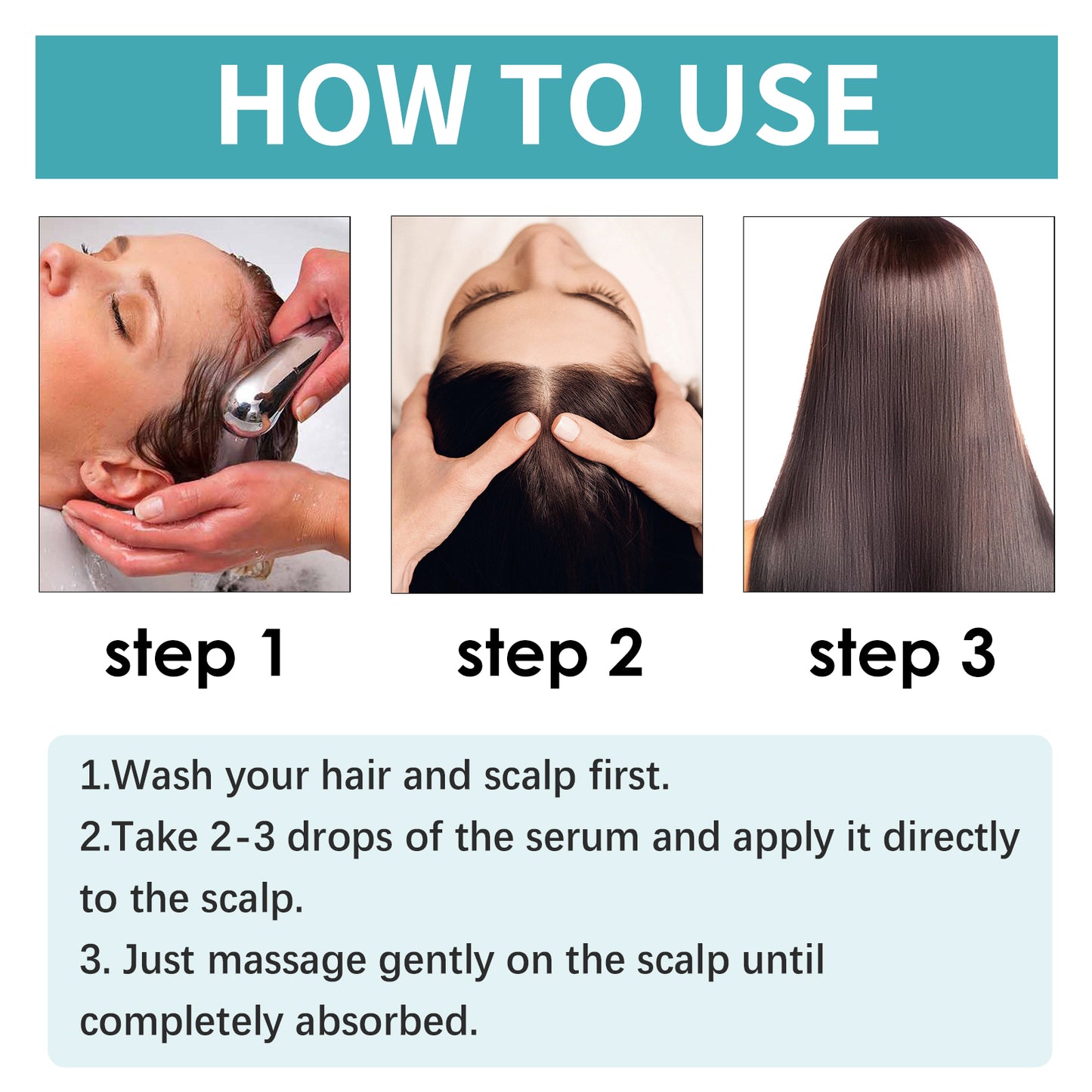 HOW TO USE

step 1

step 2

step 3

1.Wash your hair and scalp first.
2.Take 2-3 drops of the serum and apply it directly to the scalp.
3. Just massage gently on the scalp until completely absorbed.