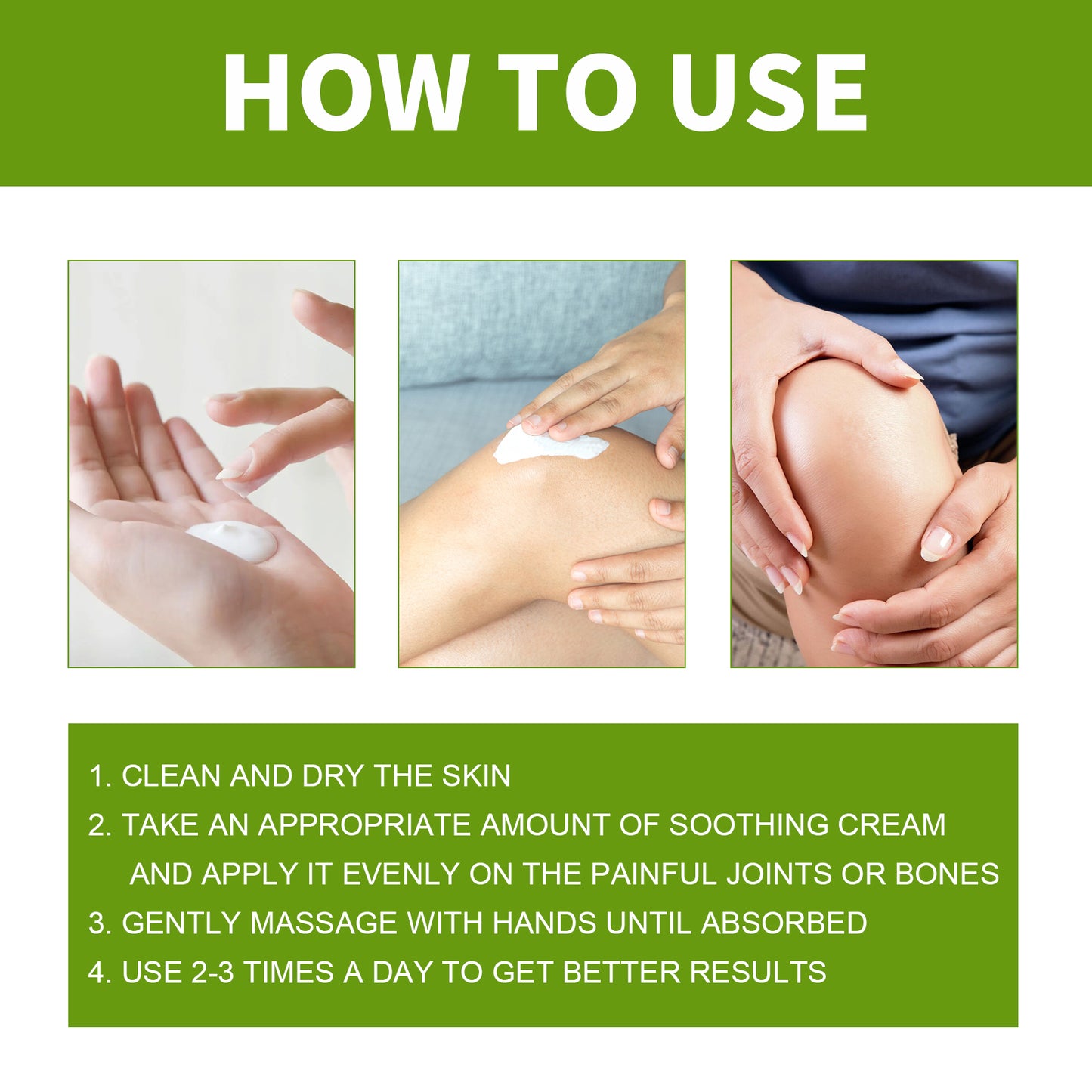 HOW TO USE

1. CLEAN AND DRY THE SKIN
2. TAKE AN APPROPRIATE AMOUNT OF SOOTHING CREAM AND APPLY IT EVENLY ON THE PAINFUL JOINTS OR BONES
3. GENTLY MASSAGE WITH HANDS UNTIL ABSORBED
4. USE 2-3 TIMES A DAY TO GET BETTER RESULTS