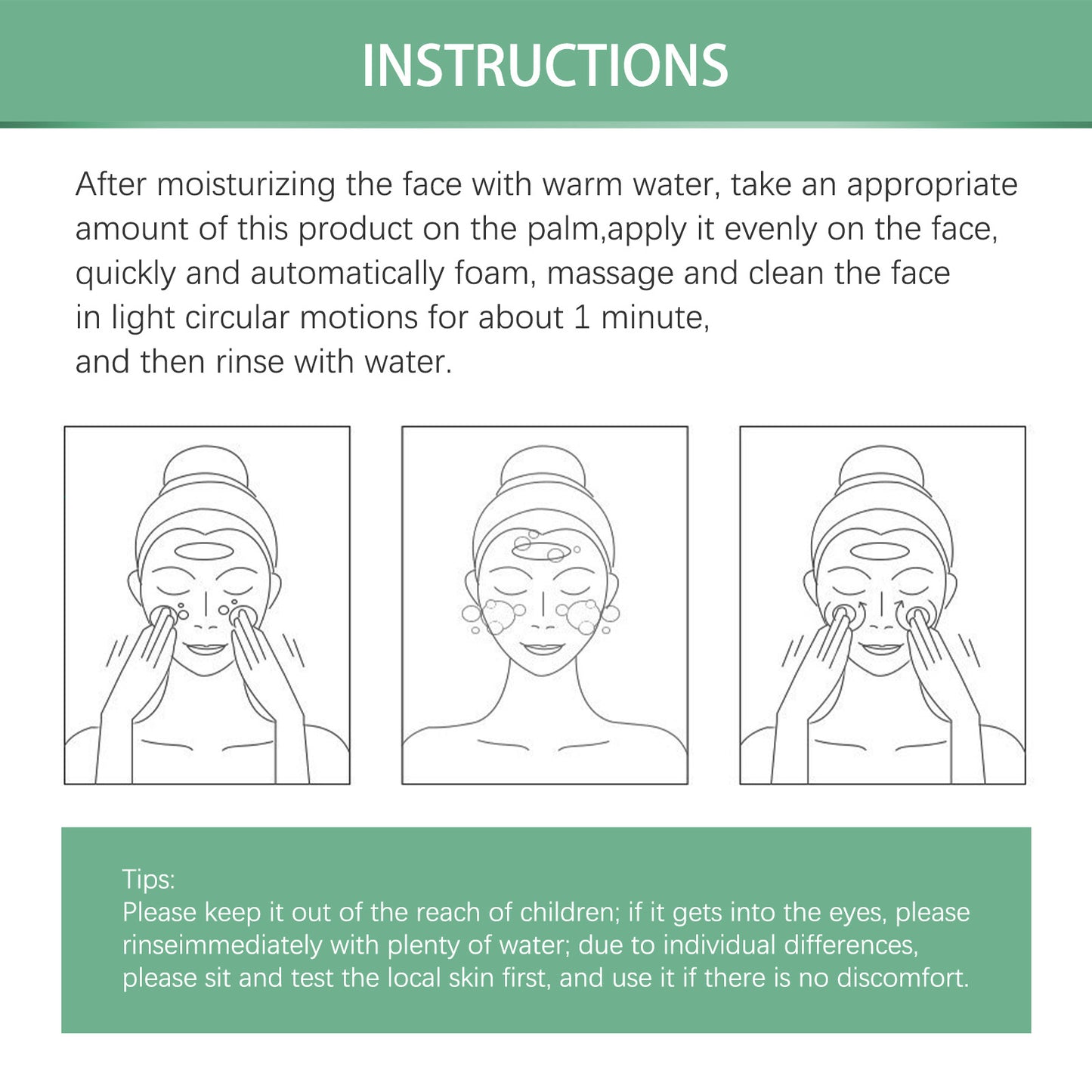 INSTRUCTIONS

After moisturizing the face with warm water, take an appropriate amount of this product on the palm,apply it evenly on the face, quickly and automatically foam, massage and clean the face in light circular motions for about 1 minute,
and then rinse with water.

Tips:
Please keep it out of the reach of children; if it gets into the eyes, please rinseimmediately with plenty of water; due to individual differences, please sit and test the local skin first, and use it if there is no discomfort.