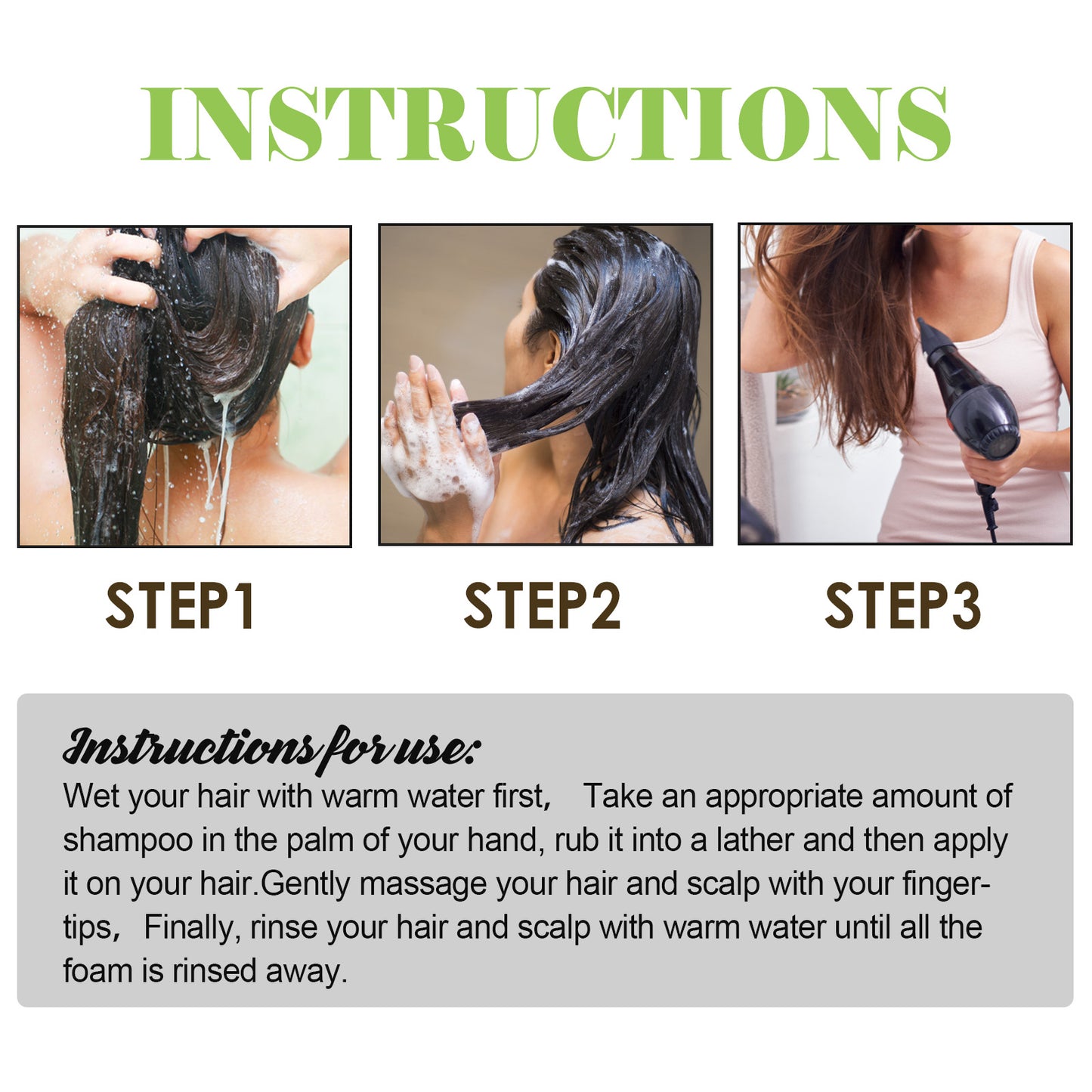 INSTRUCTIONS

STEP1

STEP2

STEP3

Instructions for use:

Wet your hair with warm water first， Take an appropriate amount of shampoo in the palm of your hand, rub it into a lather and then apply it on your hair.Gently massage your hair and scalp with your fingertips， Finally, rinse your hair and scalp with warm water until all the foam is rinsed away.