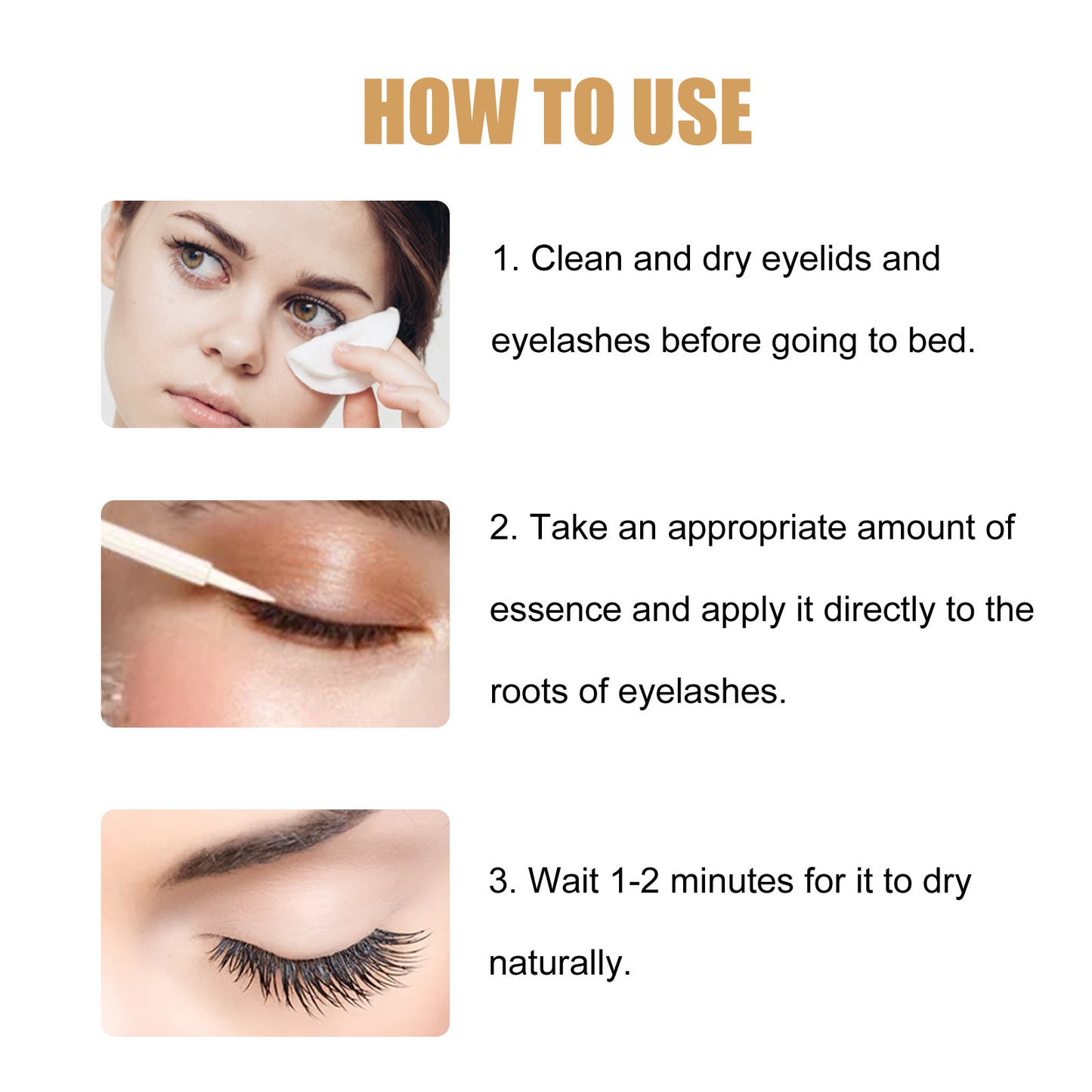 HOW TO USE

1. Clean and dry eyelids and eyelashes before going to bed.

2. Take an appropriate amount of essence and apply it directly to the roots of eyelashes.

3. Wait 1-2 minutes for it to dry naturally.