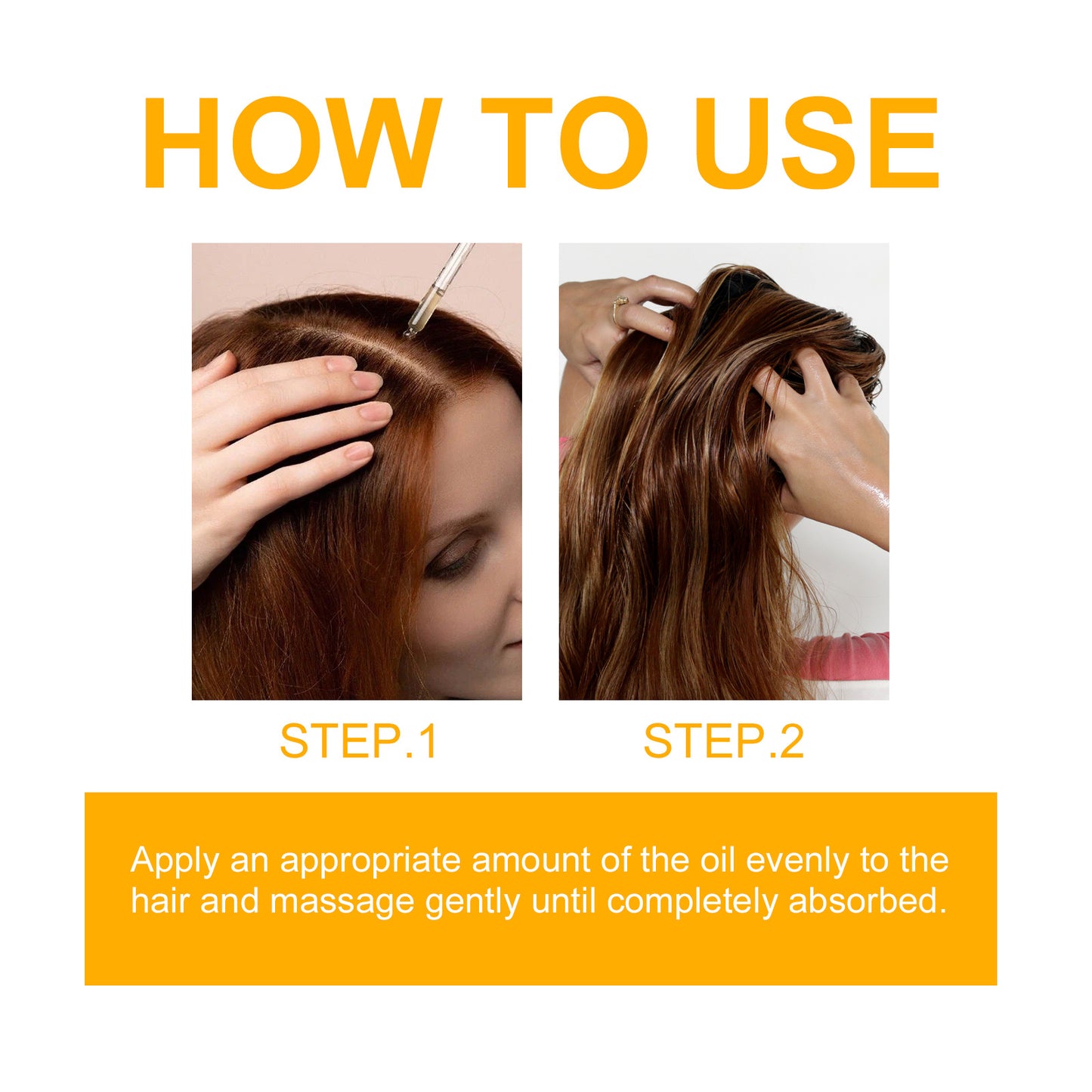 HOW TO USE

STEP.1

STEP.2

Apply an appropriate amount of the oil evenly to the hair and massage gently until completely absorbed.