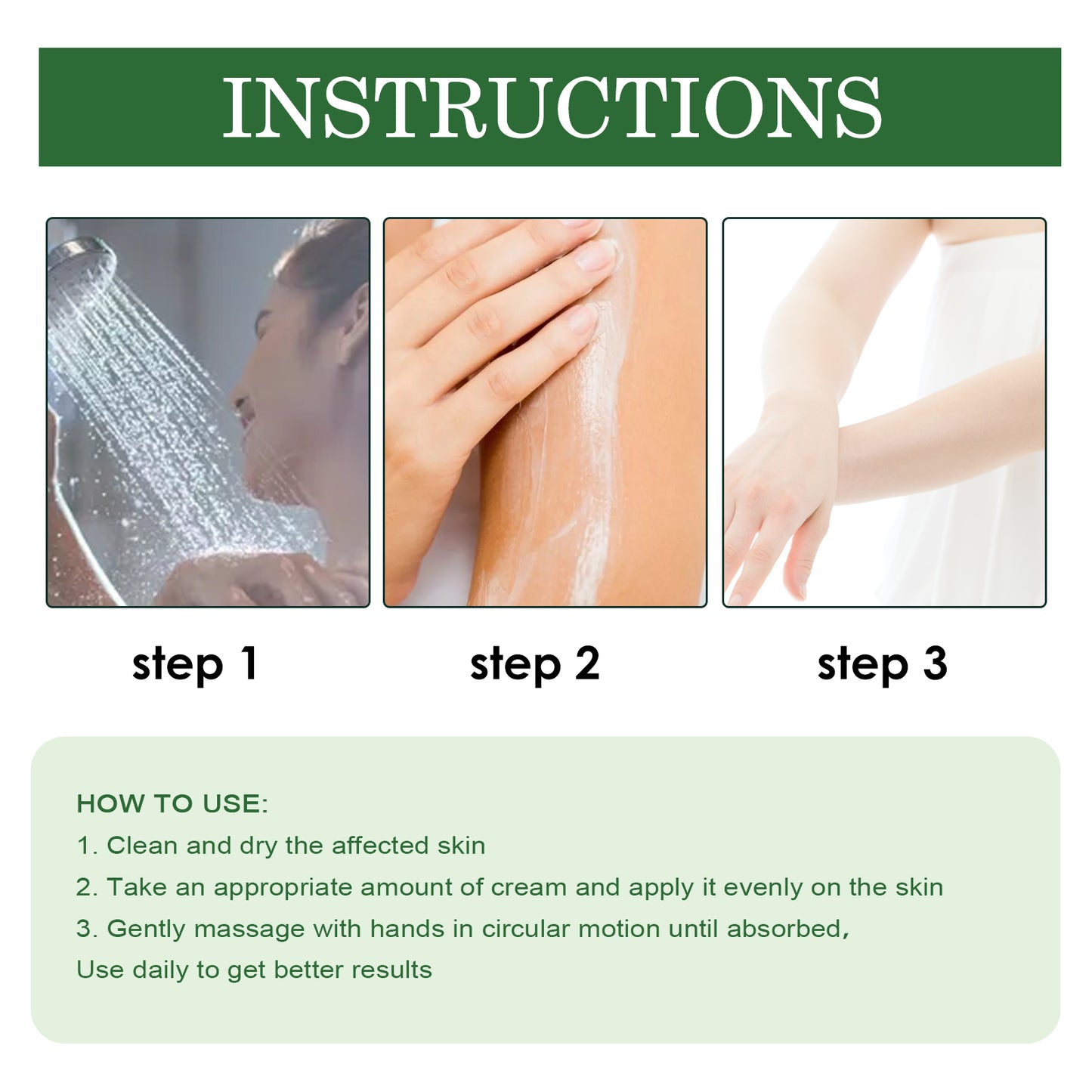 INSTRUCTIONS

step 1

step 2

step 3

HOW TO USE:

1. Clean and dry the affected skin

2. Take an appropriate amount of cream and apply it evenly on the skin

3. Gently massage with hands in circular motion until absorbed,

Use daily to get better results