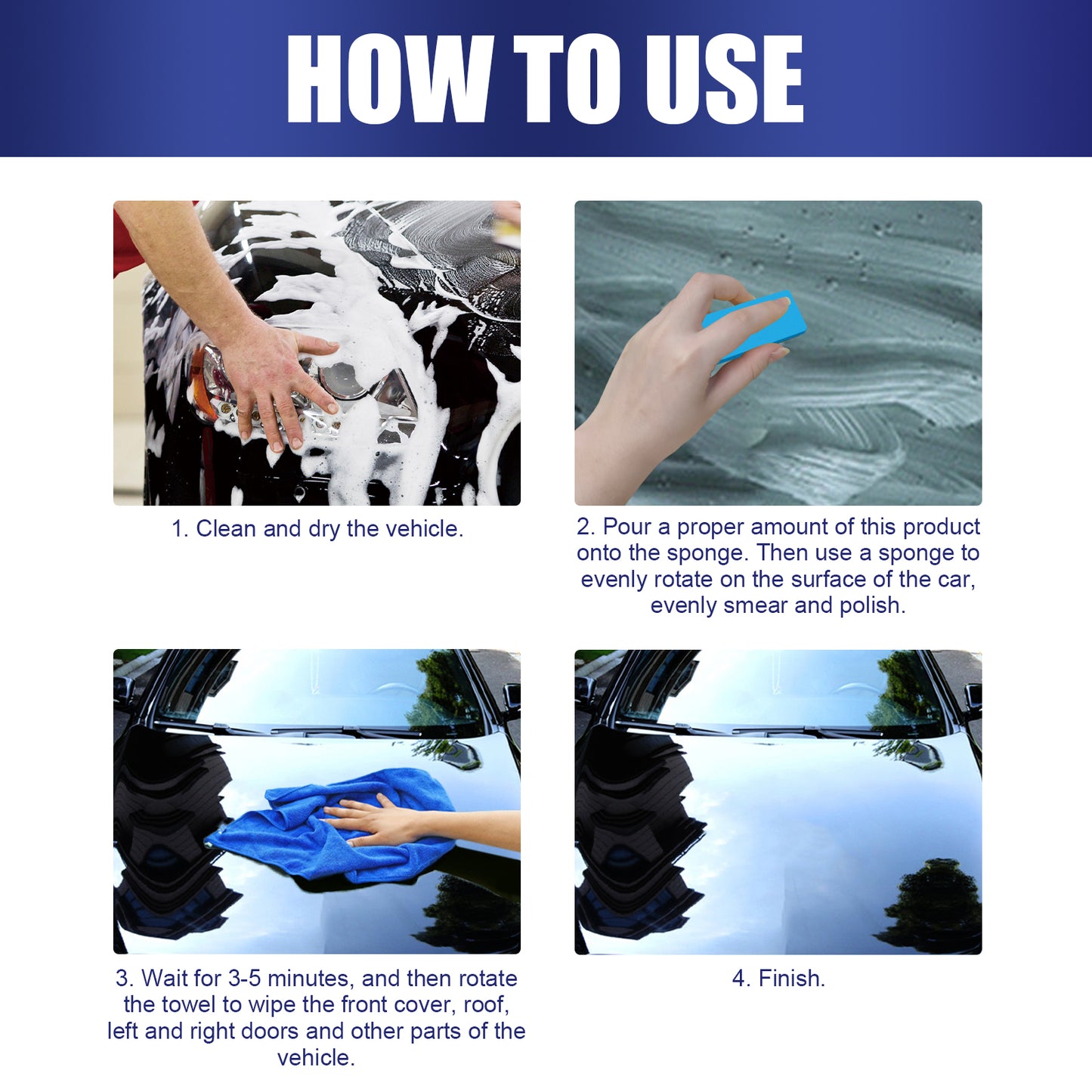 HOW TO USE

1. Clean and dry the vehicle.

2. Pour a proper amount of this product onto the sponge. Then use a sponge to evenly rotate on the surface of the car, evenly smear and polish.

3. Wait for 3-5 minutes, and then rotate the towel to wipe the front cover, roof, left and right doors and other parts of the vehicle.

4. Finish.