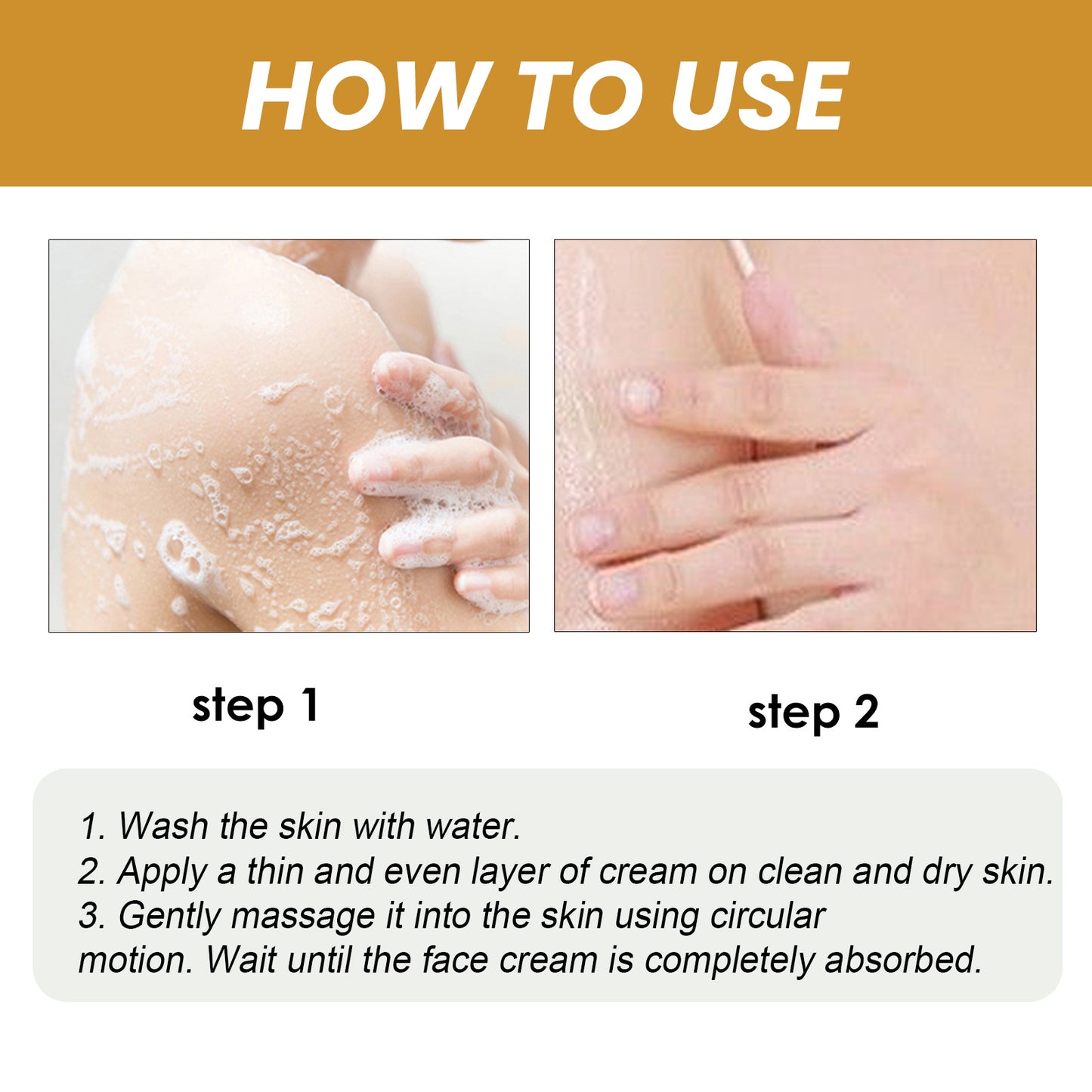 HOW TO USE

step 1

step 2

1. Wash the skin with water.
2. Apply a thin and even layer of cream on clean and dry skin.
3. Gently massage it into the skin using circular motion. Wait until the face cream is completely absorbed.