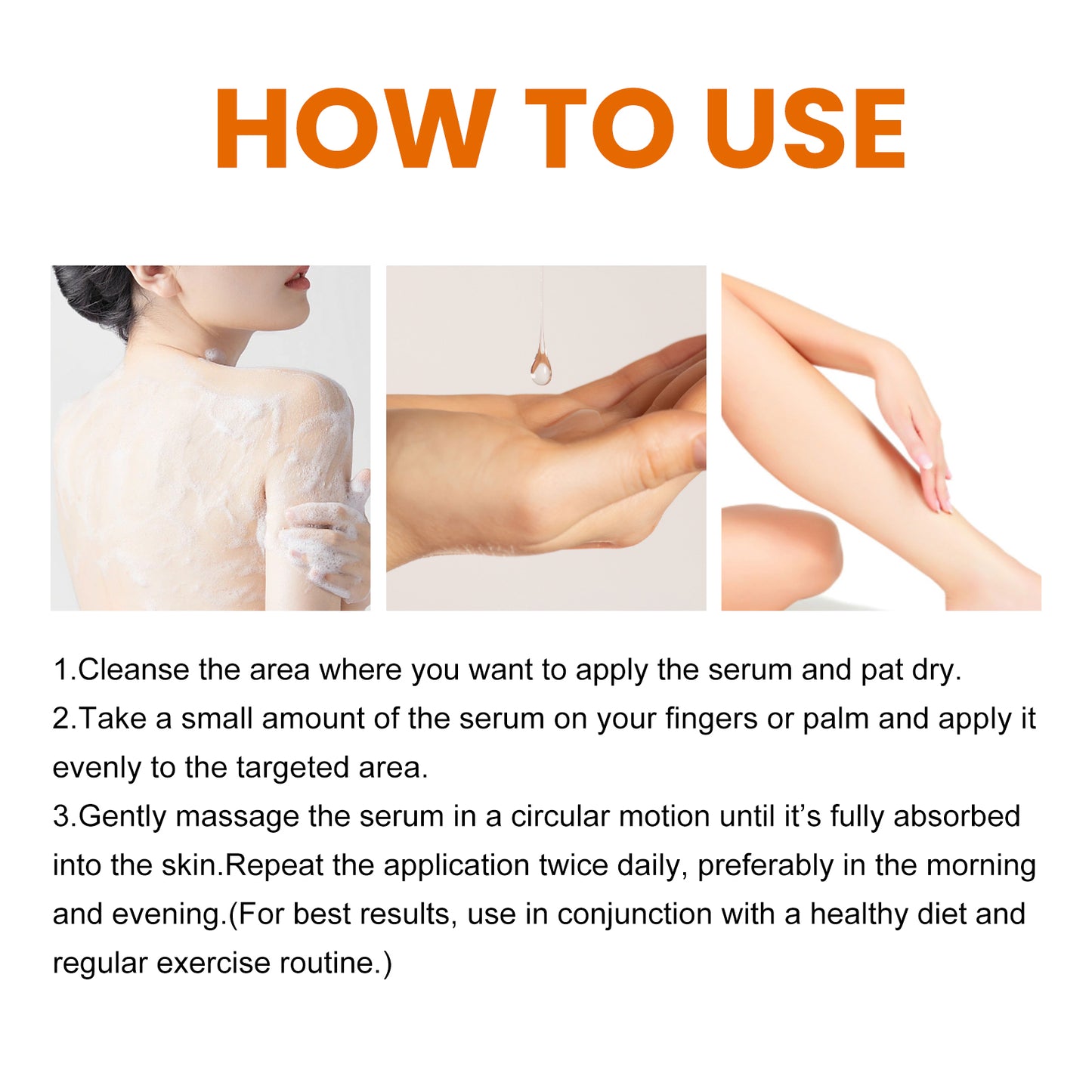 HOW TO USE

1.Cleanse the area where you want to apply the serum and pat dry.
2.Take a small amount of the serum on your fingers or palm and apply it evenly to the targeted area.
3.Gently massage the serum in a circular motion until it's fully absorbed into the skin.Repeat the application twice daily, preferably in the morning and evening.(For best results, use in conjunction with a healthy diet and regular exercise routine.)