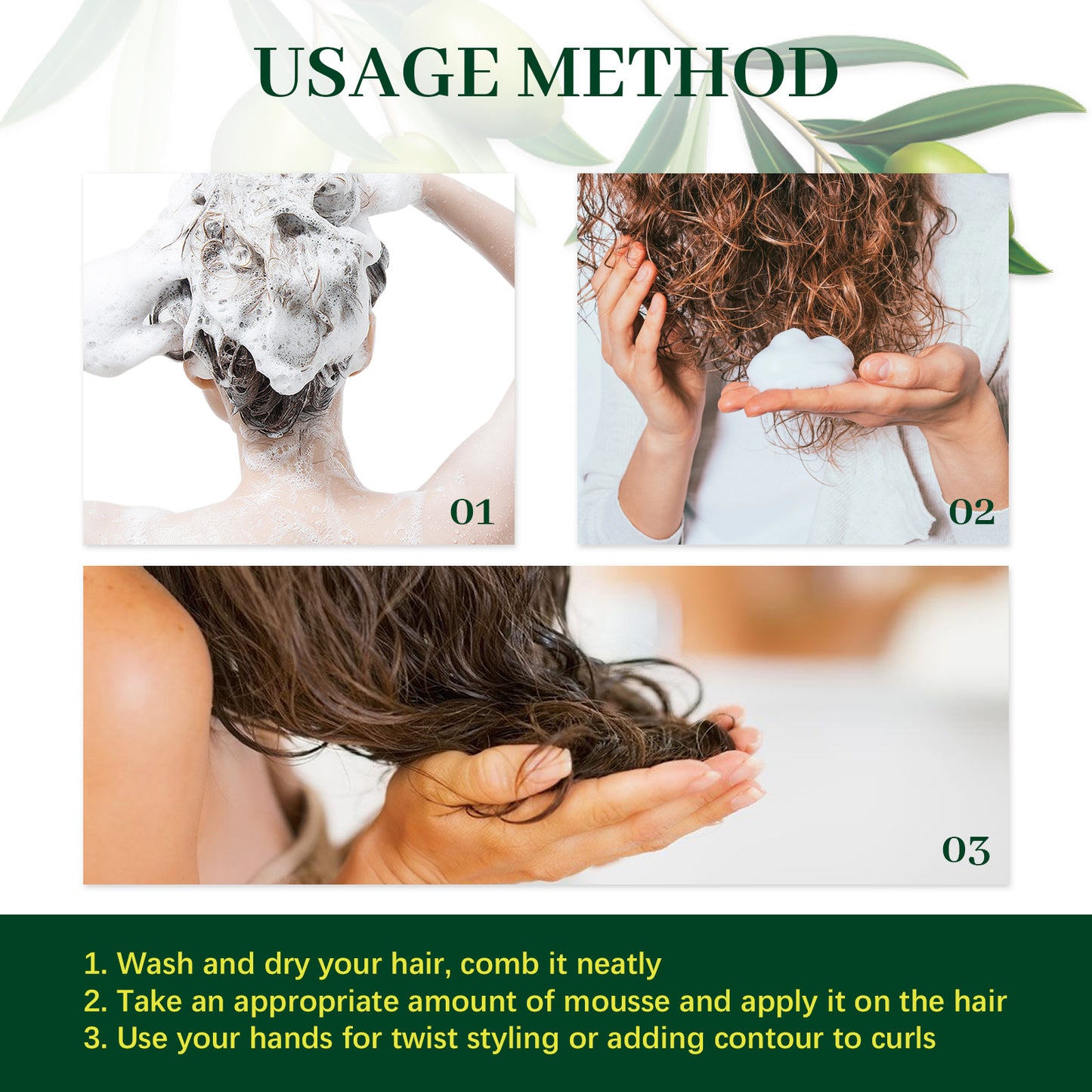 USAGE METHOD

01

02

03

1. Wash and dry your hair, comb it neatly
2. Take an appropriate amount of mousse and apply it on the hair
3. Use your hands for twist styling or adding contour to curls