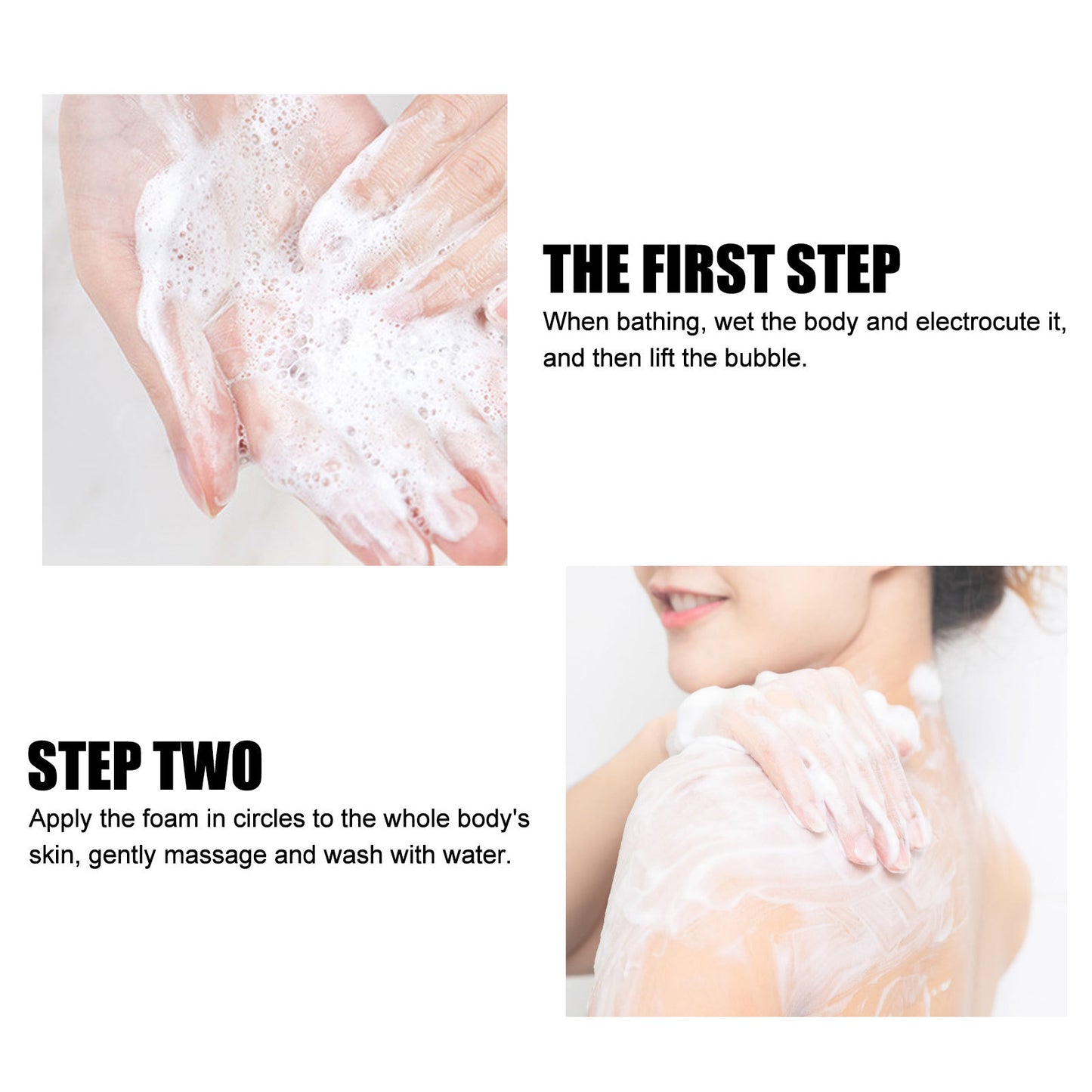 THE FIRST STEP

When bathing, wet the body and electrocute it, and then lift the bubble.

STEP TWO

Apply the foam in circles to the whole body's skin, gently massage and wash with water.