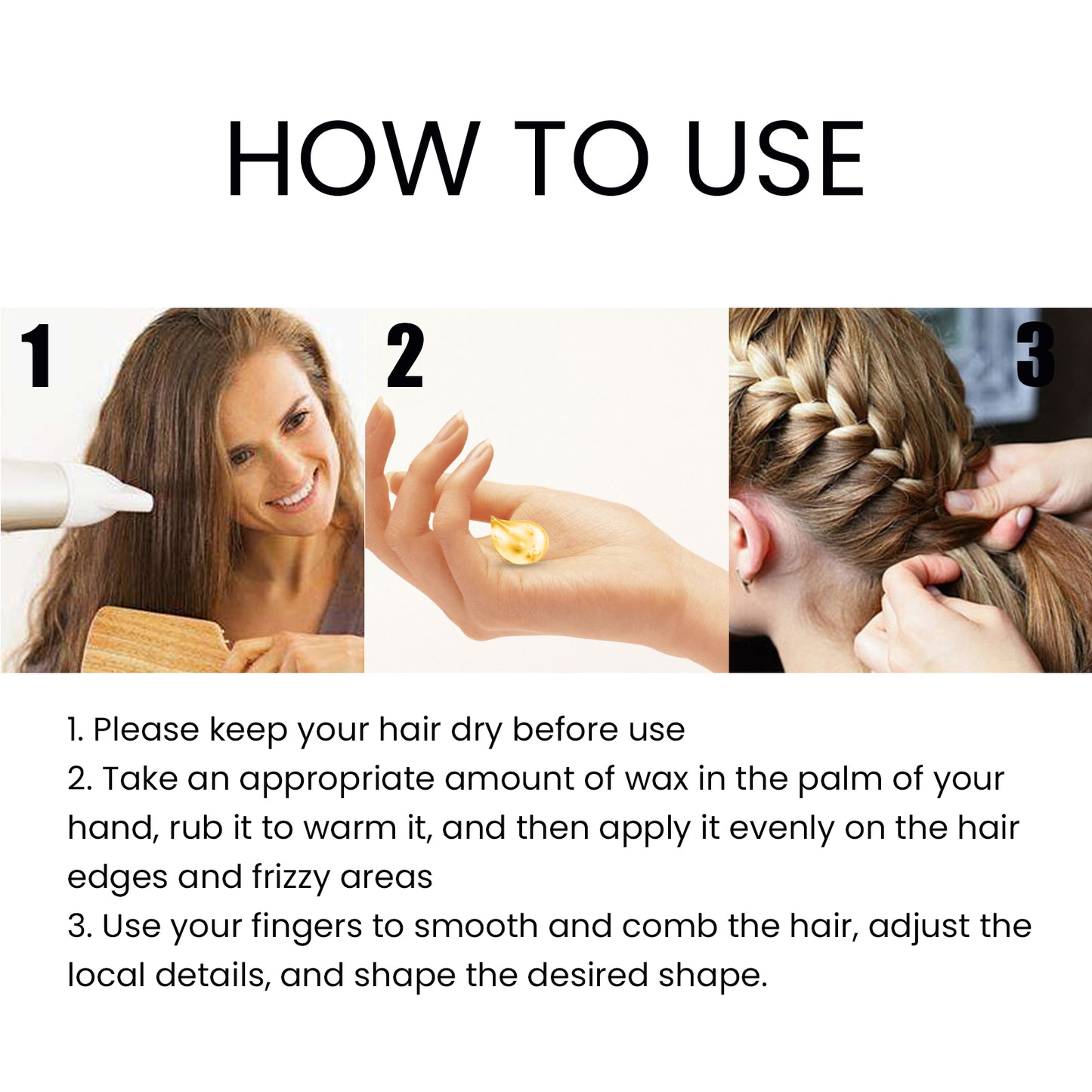 HOW TO USE

1

2

3

1. Please keep your hair dry before use
2. Take an appropriate amount of wax in the palm of your hand, rub it to warm it, and then apply it evenly on the hair edges and frizzy areas
3. Use your fingers to smooth and comb the hair, adjust the local details, and shape the desired shape.