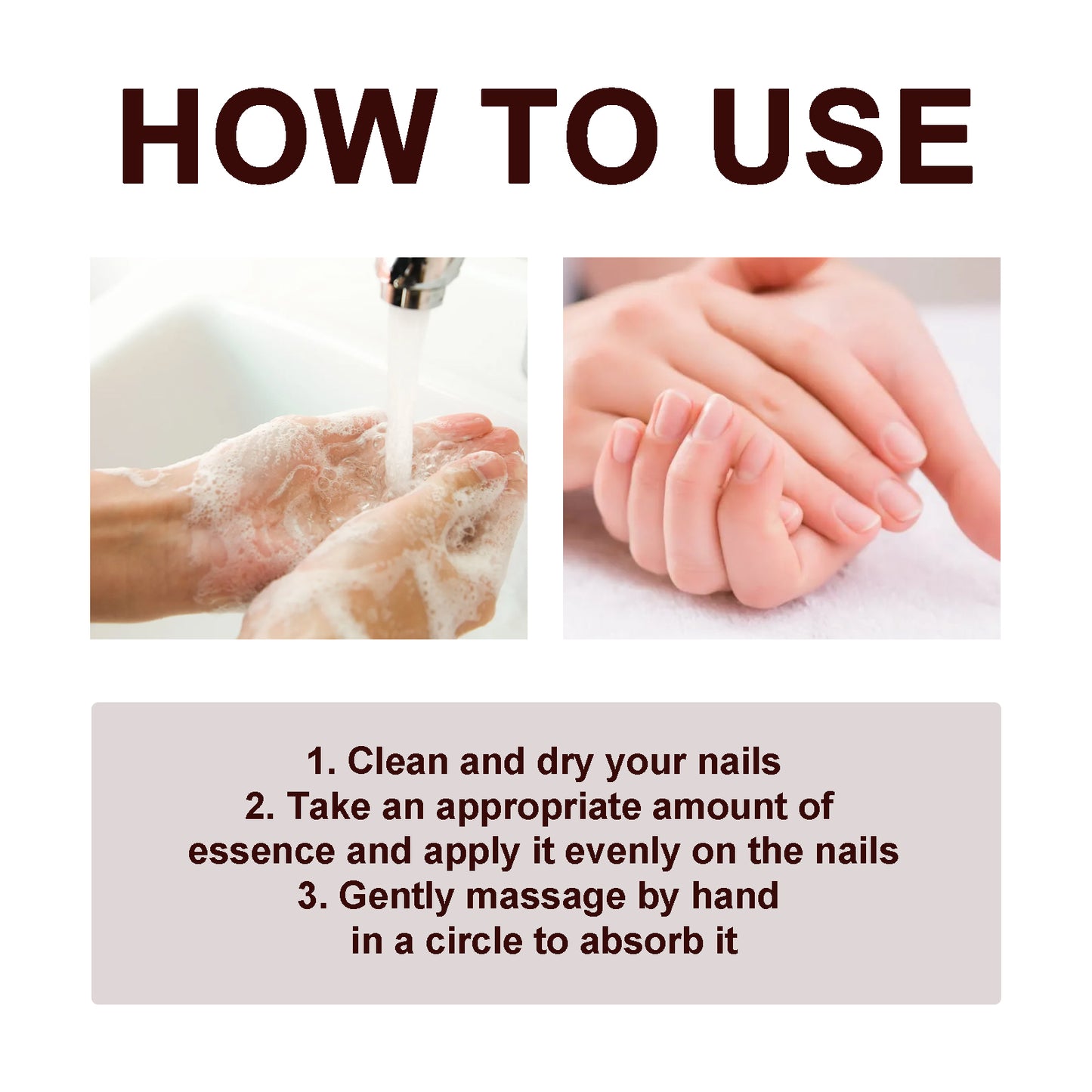 HOW TO USE

1. Clean and dry your nails
2. Take an appropriate amount of essence and apply it evenly on the nails
3. Gently massage by hand in a circle to absorb it