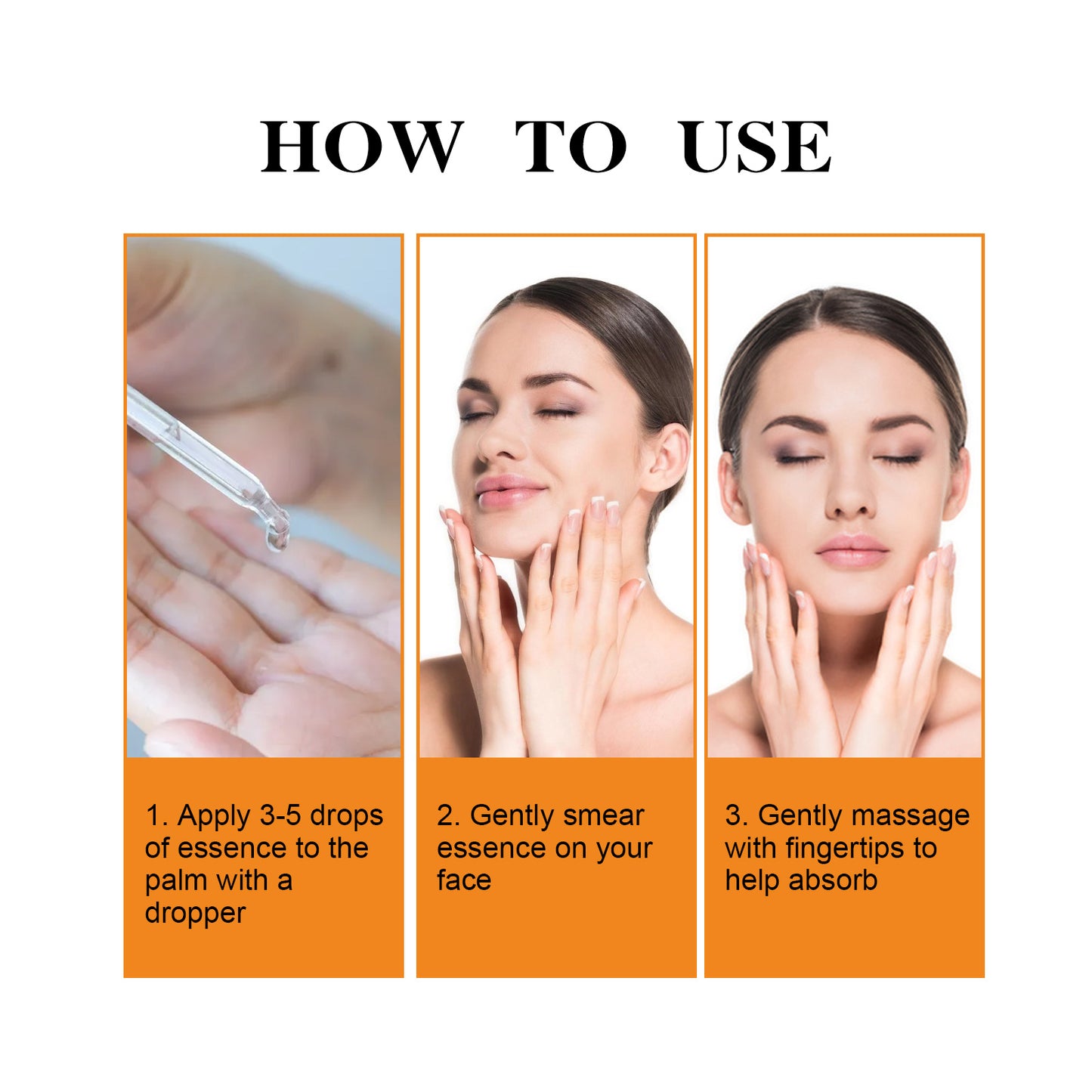 HOW TO USE

1. Apply 3-5 drops of essence to the palm with a dropper

2. Gently smear essence on your face

3. Gently massage with fingertips to help absorb