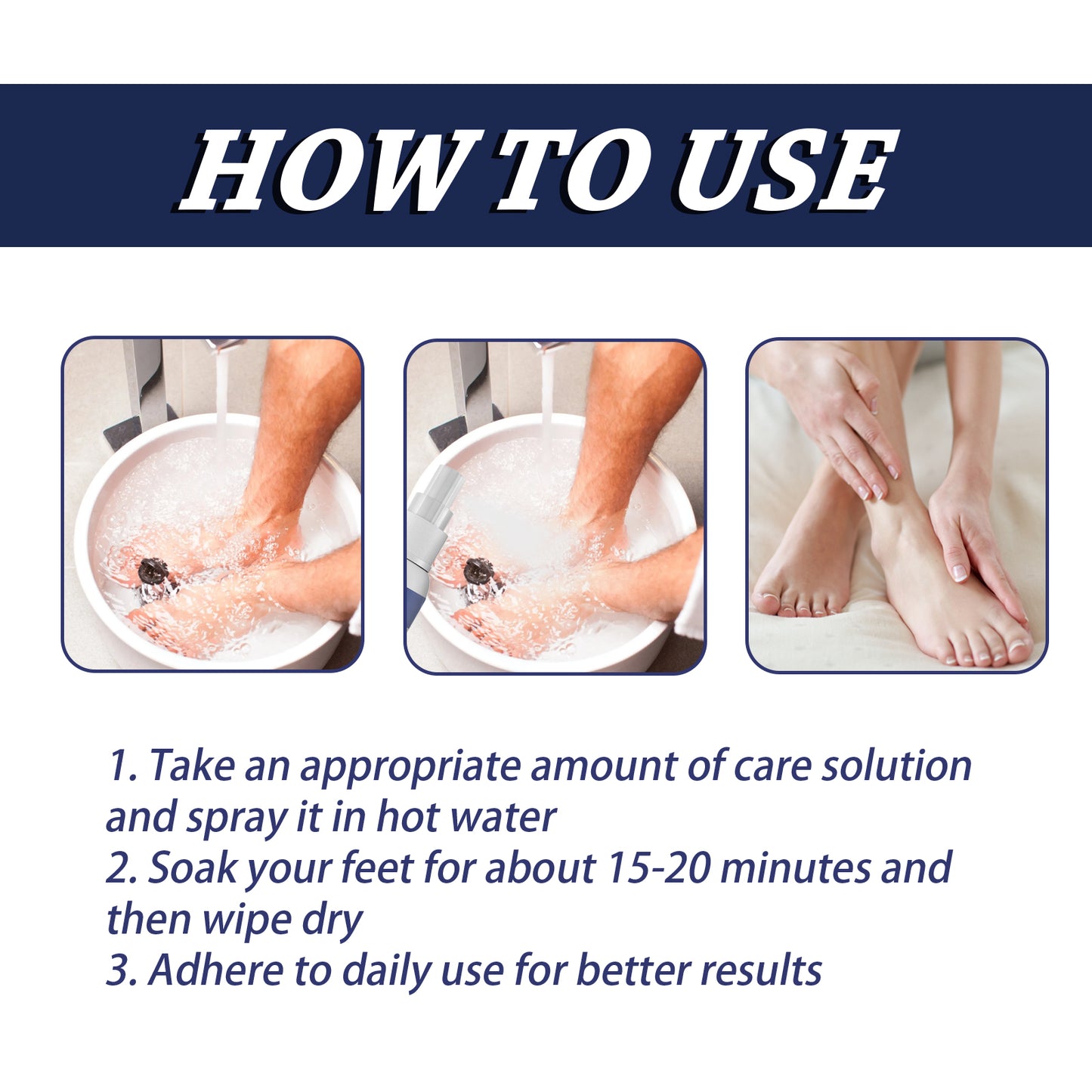 HOW TO USE

1. Take an appropriate amount of care solution and spray it in hot water
2. Soak your feet for about 15-20 minutes and then wipe dry
3. Adhere to daily use for better results