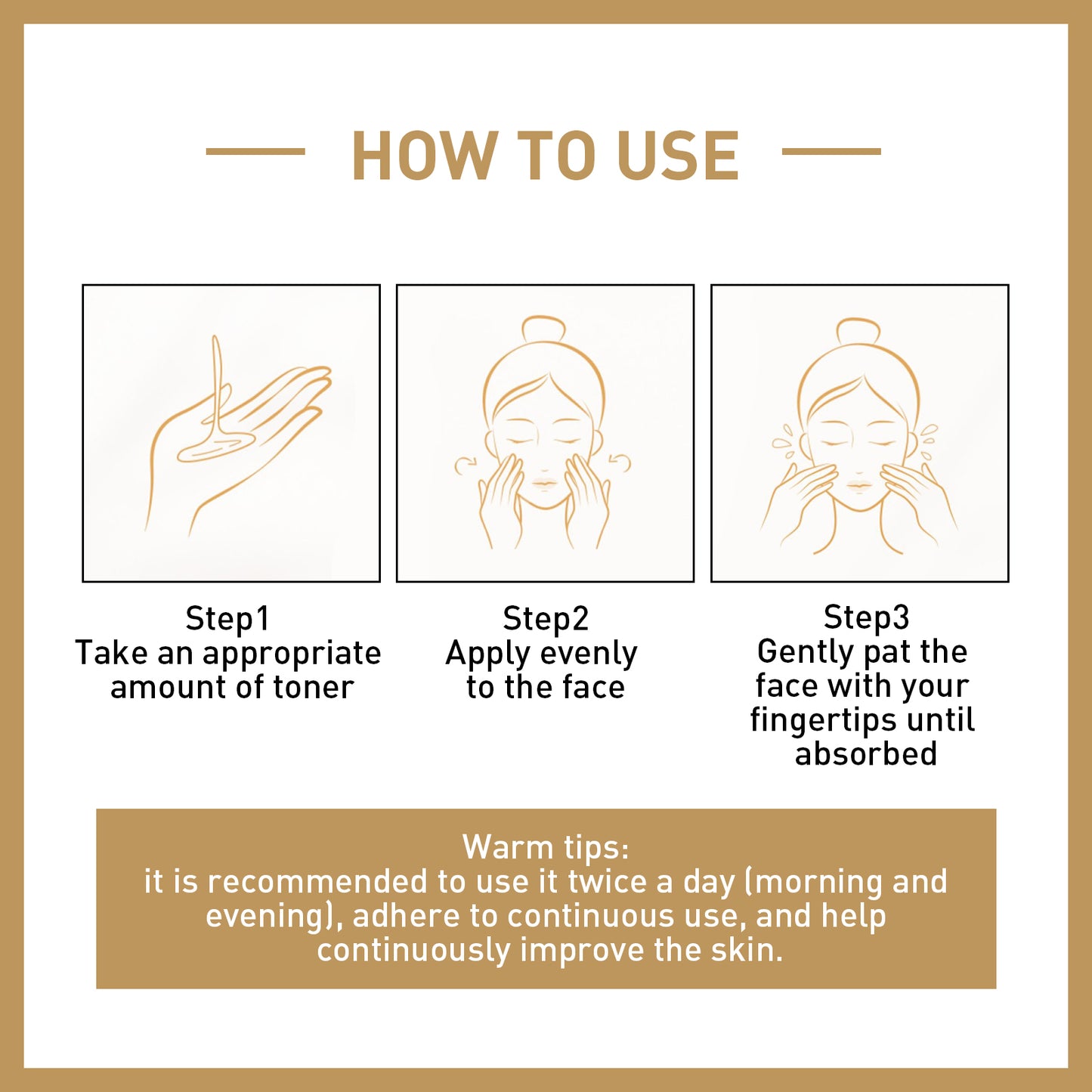 HOW TO USE

Step1
Take an appropriate amount of toner

Step2
Apply evenly to the face

Step3
Gently pat the face with your fingertips until absorbed

Warm tips:
it is recommended to use it twice a day (morning and evening), adhere to continuous use, and help continuously improve the skin.