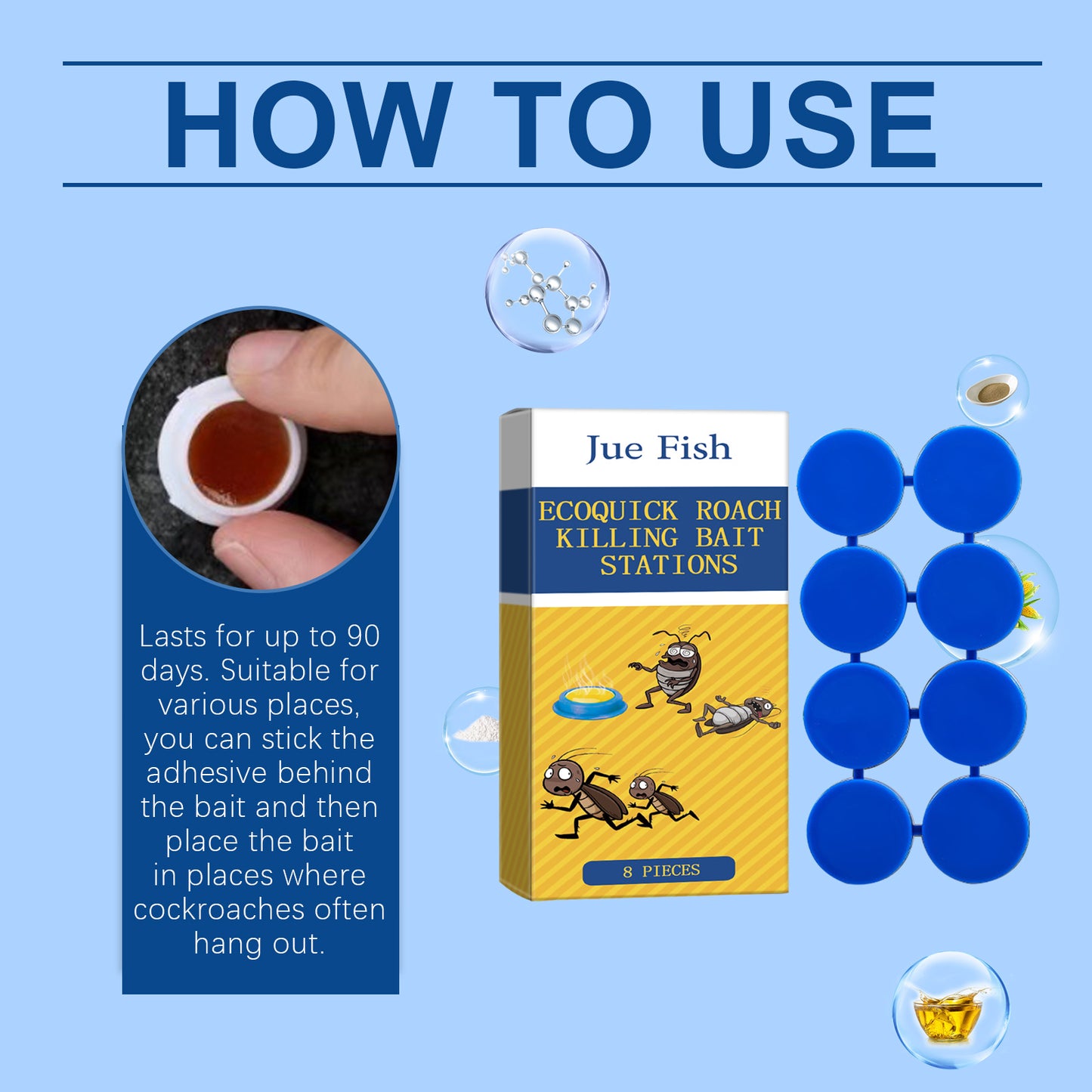 HOW TO USE

Lasts for up to 90 days. Suitable for various places, you can stick the adhesive behind the bait and then place the bait in places where cockroaches often hang out.

Jue Fish

ECOQUICK ROACH KILLING BAIT STATIONS

8 PIECES