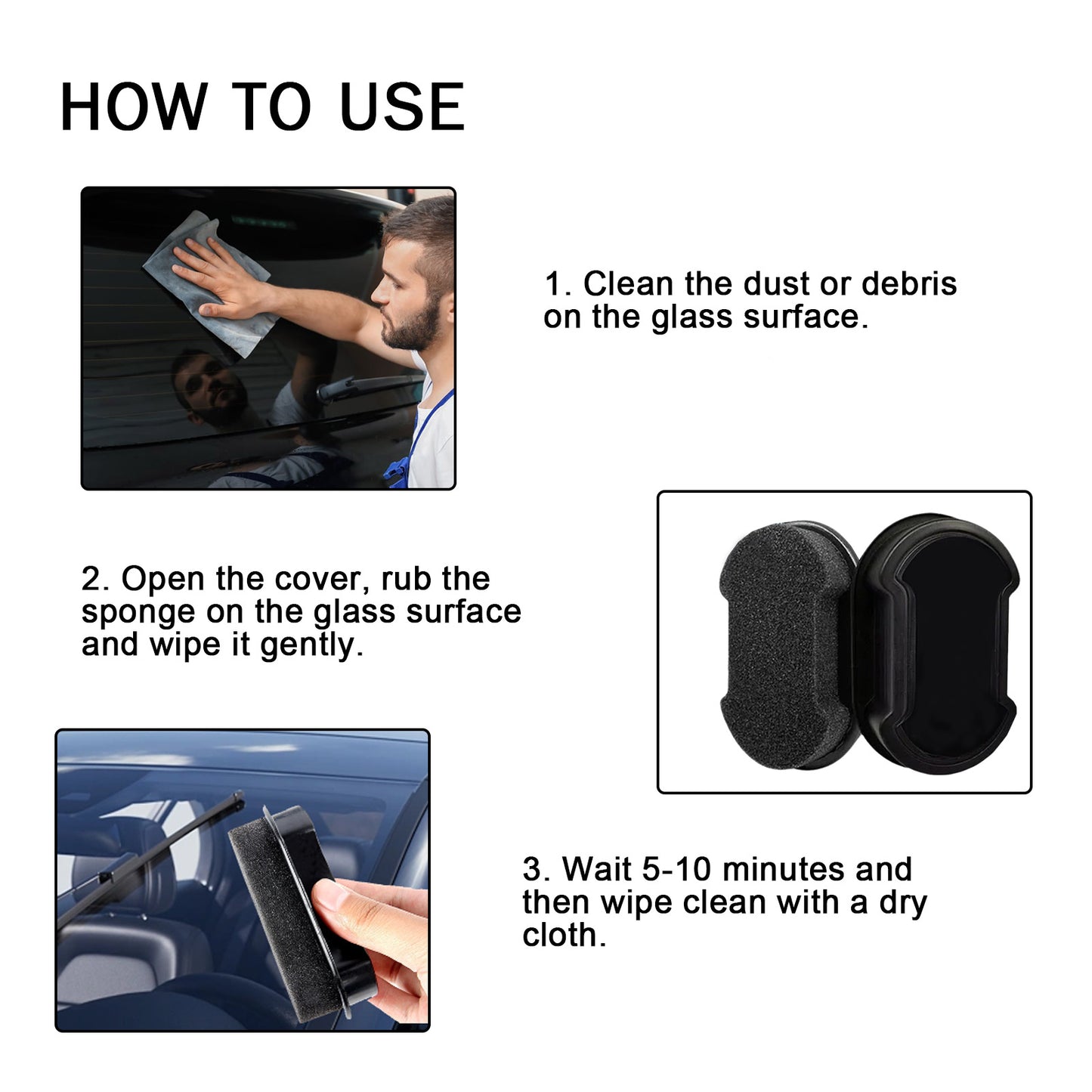 HOW TO USE

1. Clean the dust or debris on the glass surface.

2. Open the cover, rub the sponge on the glass surface and wipe it gently.

3. Wait 5-10 minutes and then wipe clean with a dry cloth.