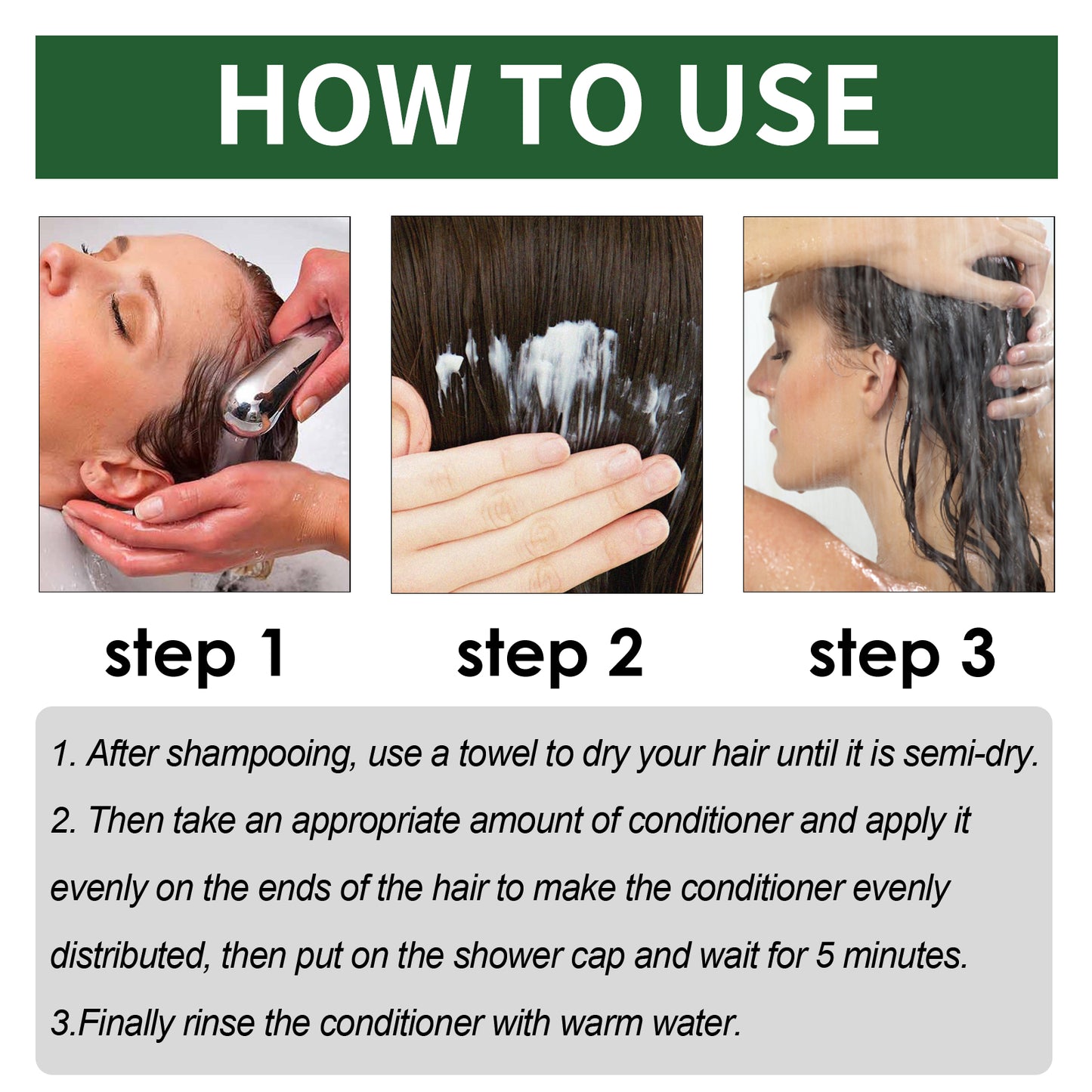 HOW TO USE

step 1

step 2

step 3

1. After shampooing, use a towel to dry your hair until it is semi-dry.

2. Then take an appropriate amount of conditioner and apply it evenly on the ends of the hair to make the conditioner evenly distributed, then put on the shower cap and wait for 5 minutes.

3.Finally rinse the conditioner with warm water.