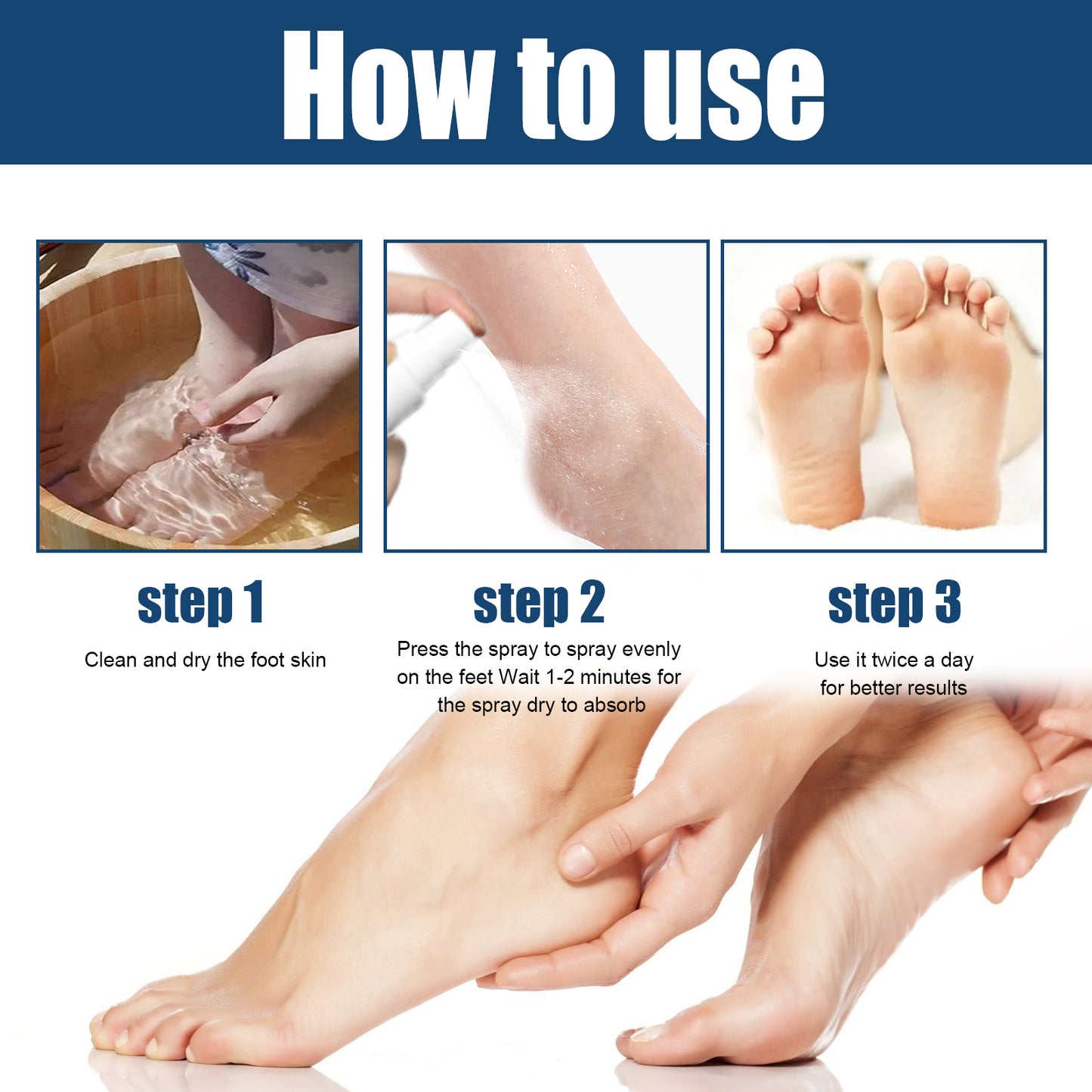 How to use

step 1

Clean and dry the foot skin

step 2

Press the spray to spray evenly on the feet Wait 1-2 minutes for the spray dry to absorb

step 3

Use it twice a day for better results