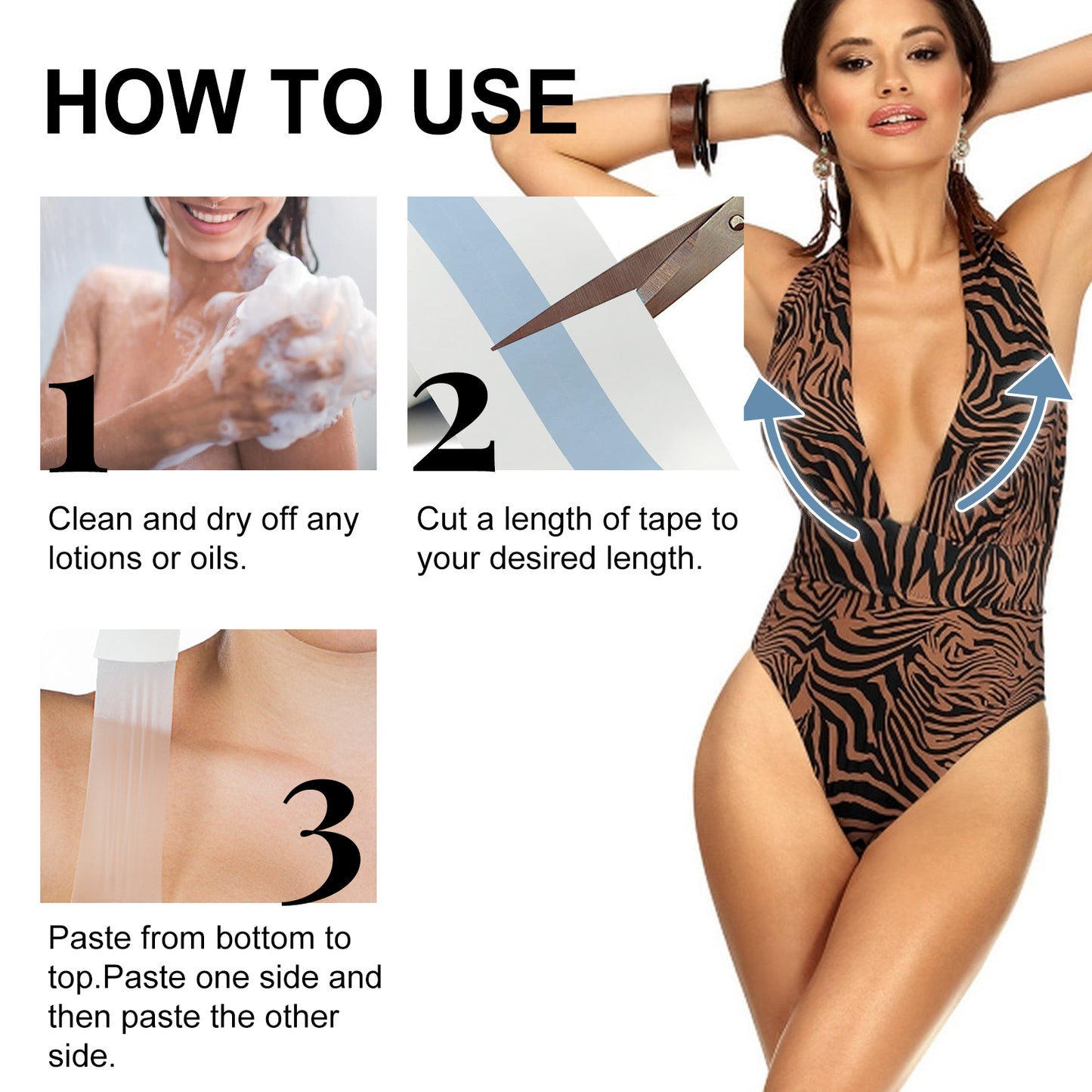 HOW TO USE

1

Clean and dry off any lotions or oils.

2

Cut a length of tape to your desired length.

3

Paste from bottom to top.Paste one side and then paste the other side.