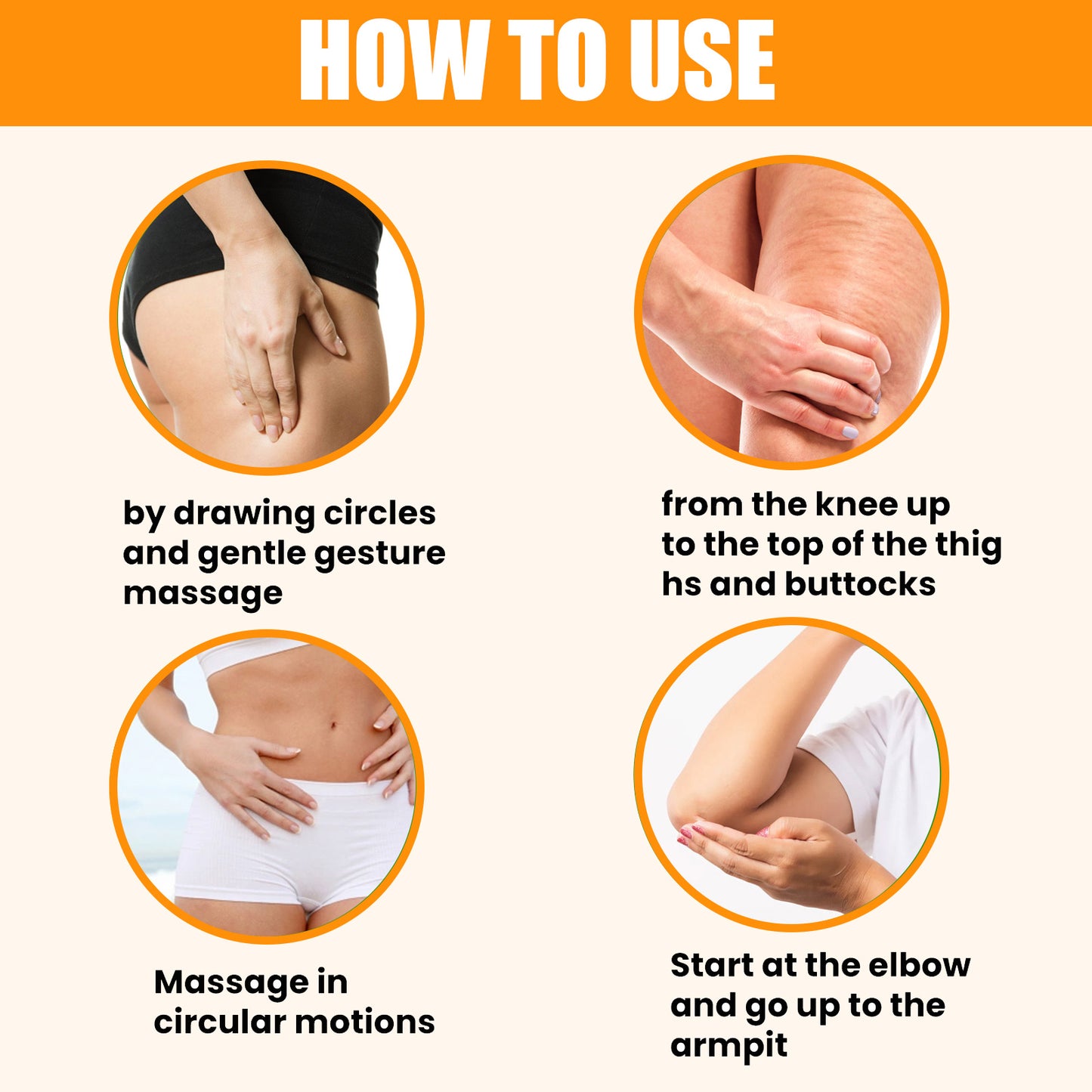 HOW TO USE

by drawing circles and gentle gesture massage

from the knee up to the top of the thig hs and buttocks

Massage in circular motions

Start at the elbow and go up to the armpit