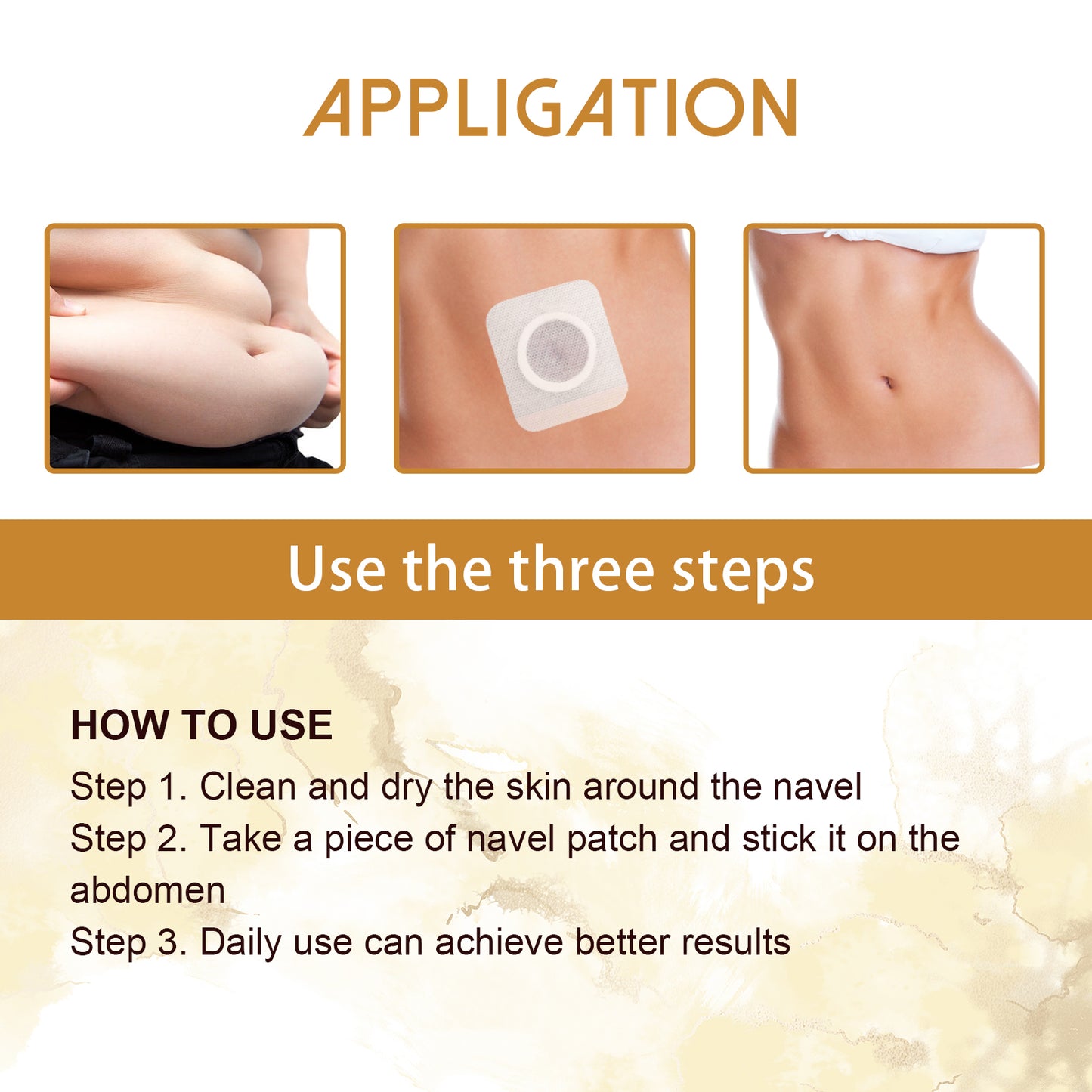 APPLIGATION

Use the three steps

HOW TO USE

Step 1. Clean and dry the skin around the navel
Step 2. Take a piece of navel patch and stick it on the abdomen
Step 3. Daily use can achieve better results