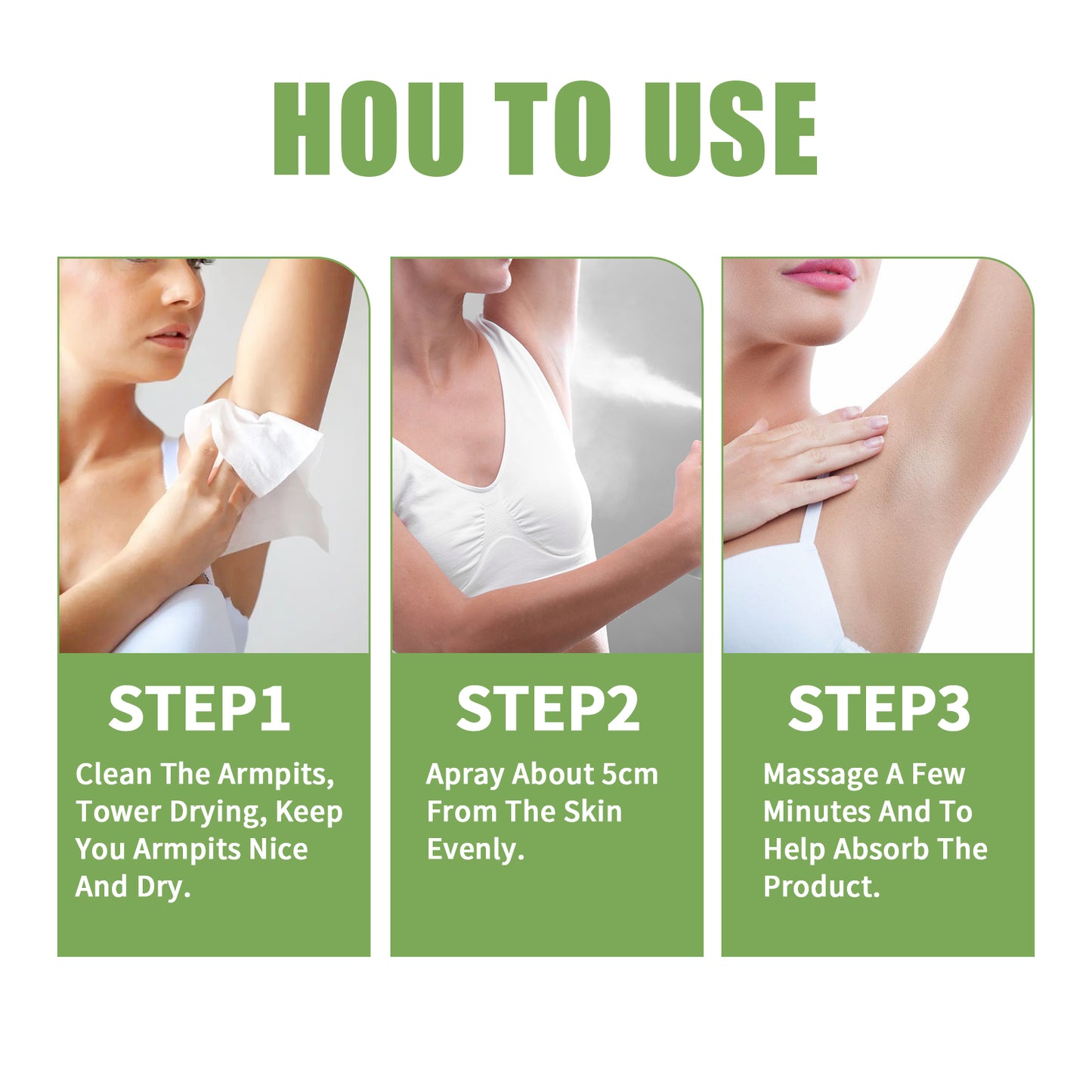 HOU TO USE

STEP1

Clean The Armpits, Tower Drying, Keep You Armpits Nice And Dry.

STEP2

Apray About 5cm From The Skin Evenly.

STEP3

Massage A Few Minutes And To Help Absorb The Product.