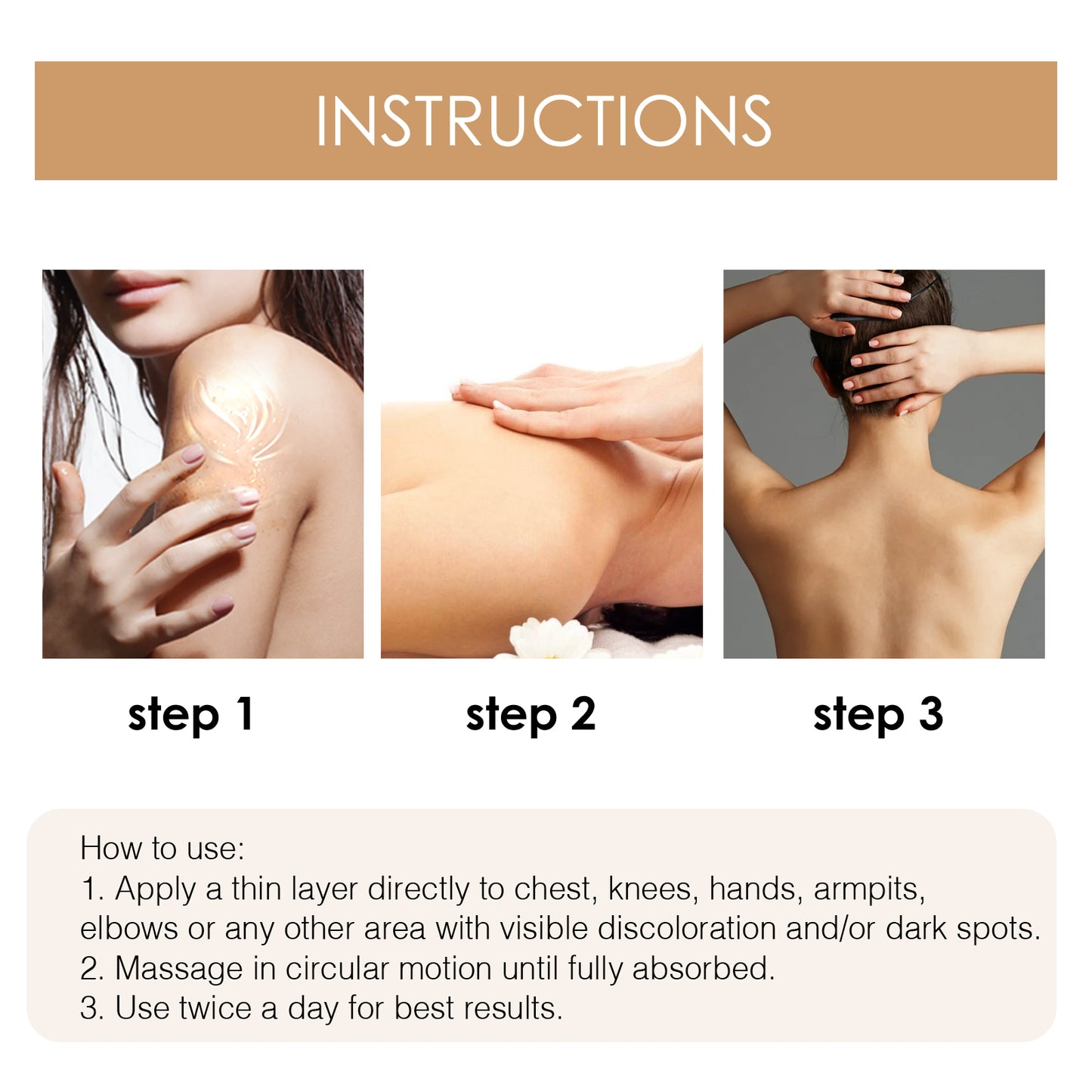 INSTRUCTIONS

step 1

step 2

step 3

How to use:
1. Apply a thin layer directly to chest, knees, hands, armpits, elbows or any other area with visible discoloration and/or dark spots.
2. Massage in circular motion until fully absorbed.
3. Use twice a day for best results.