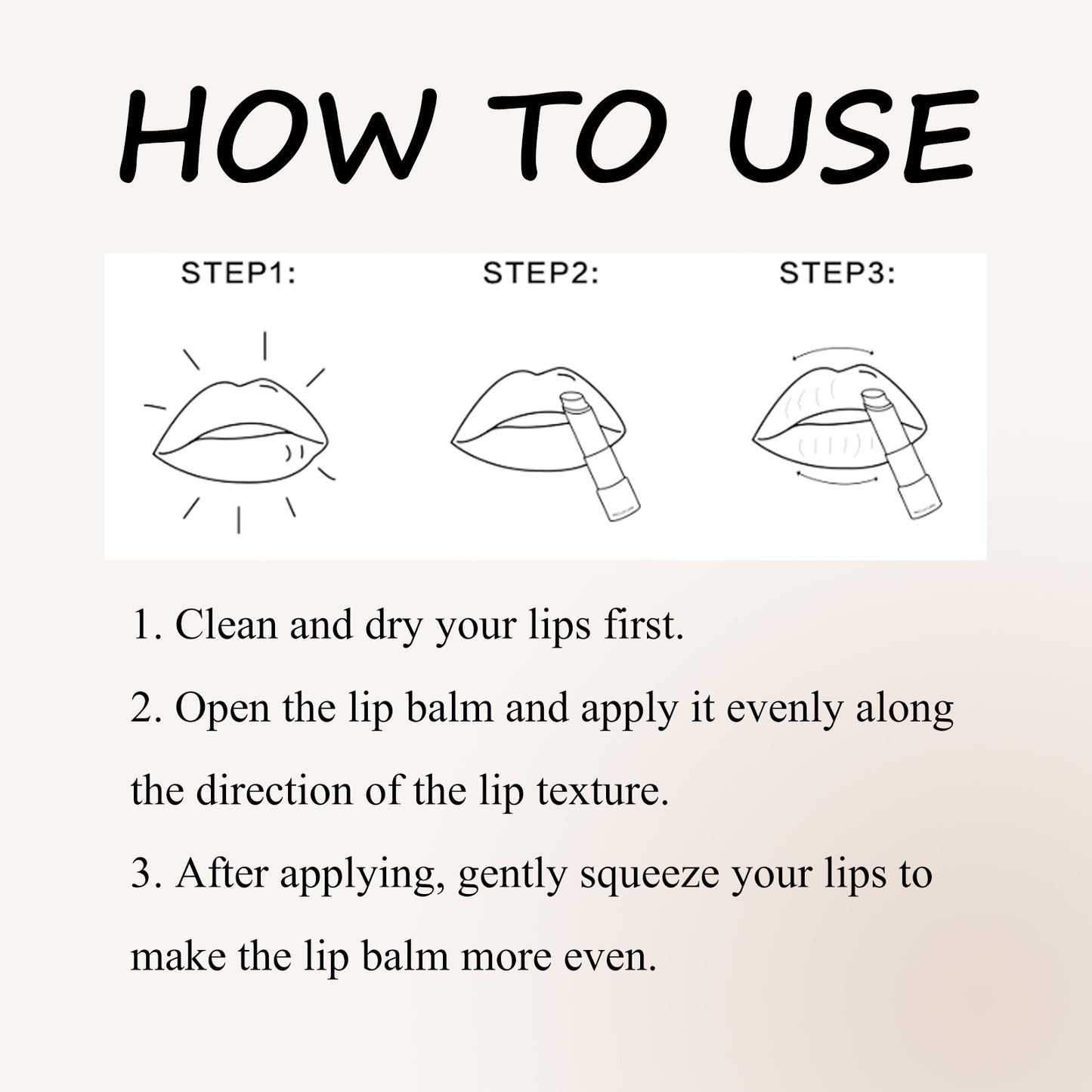 HOW TO USE

STEP1:

STEP2:

STEP3:

1. Clean and dry your lips first.

2. Open the lip balm and apply it evenly along the direction of the lip texture.

3. After applying, gently squeeze your lips to make the lip balm more even.