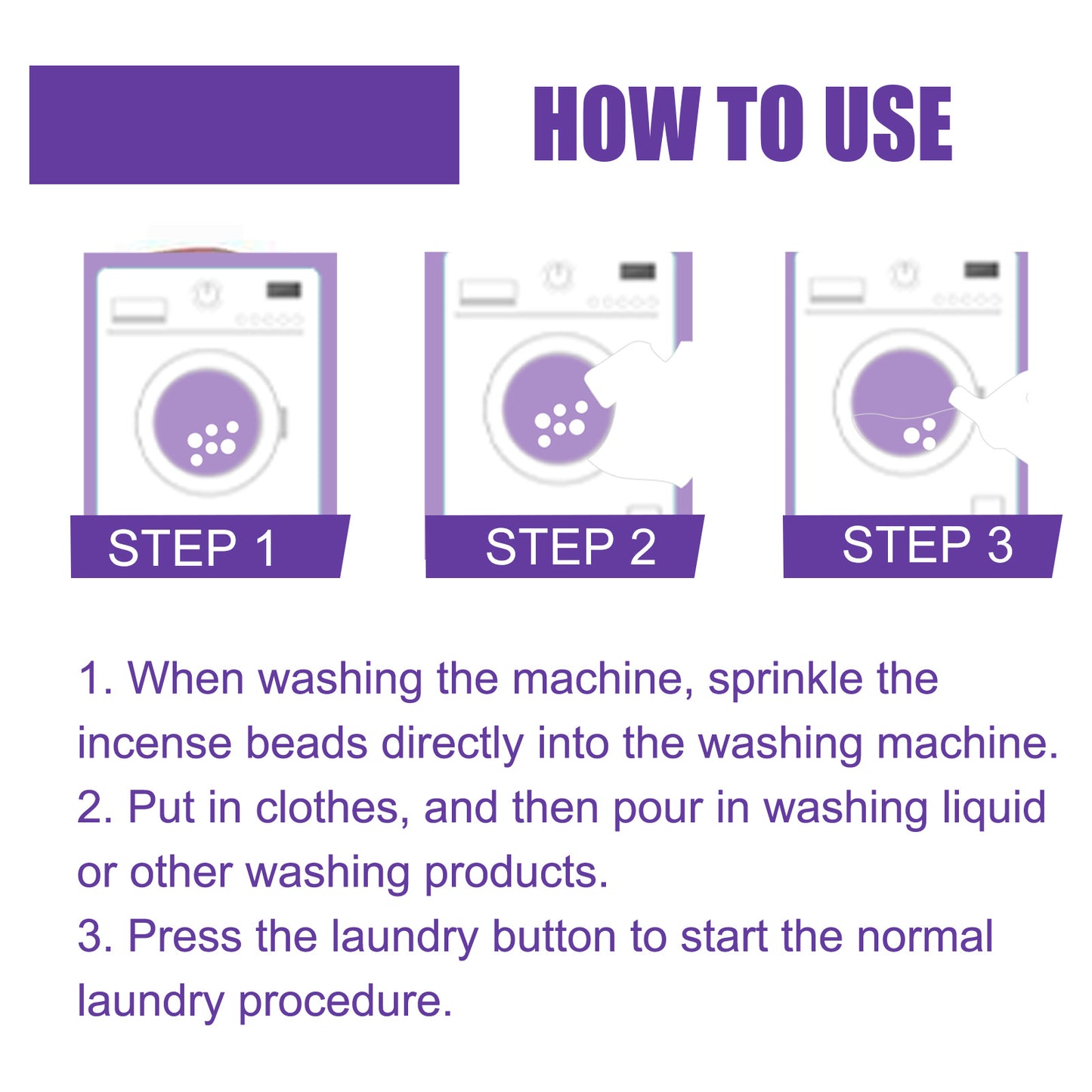 HOW TO USE

STEP 1

STEP 2

STEP 3

1. When washing the machine, sprinkle the incense beads directly into the washing machine.
2. Put in clothes, and then pour in washing liquid or other washing products.
3. Press the laundry button to start the normal laundry procedure.