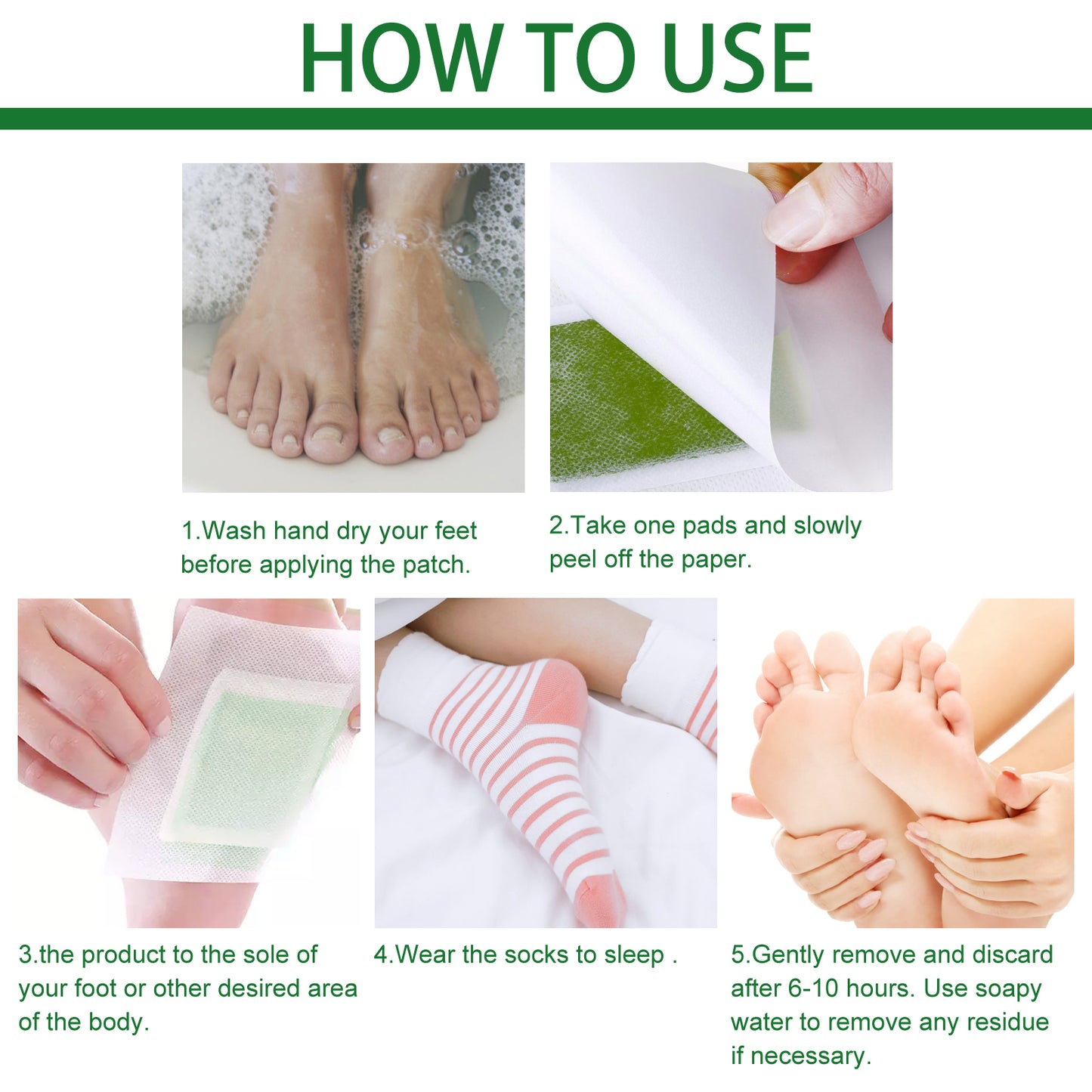 HOW TO USE

1.Wash hand dry your feet before applying the patch.

2.Take one pads and slowly peel off the paper.

3.the product to the sole of your foot or other desired area of the body.

4.Wear the socks to sleep .

5.Gently remove and discard after 6-10 hours. Use soapy water to remove any residue if necessary.