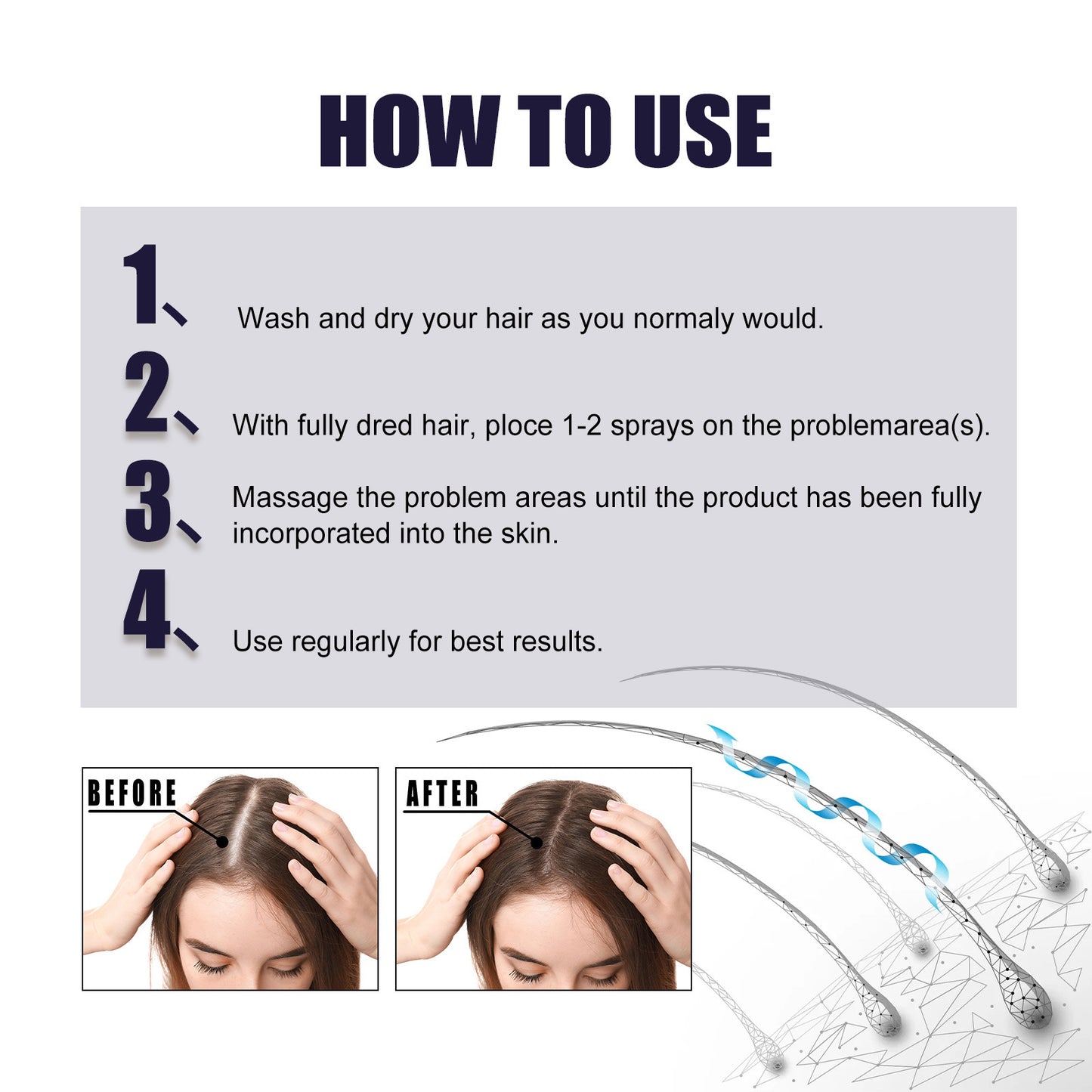 HOW TO USE

1、 Wash and dry your hair as you normaly would.

2、 With fully dred hair, ploce 1-2 sprays on the problemarea(s).

3、 Massage the problem areas until the product has been fully incorporated into the skin.

4、 Use regularly for best results.

BEFORE

AFTER