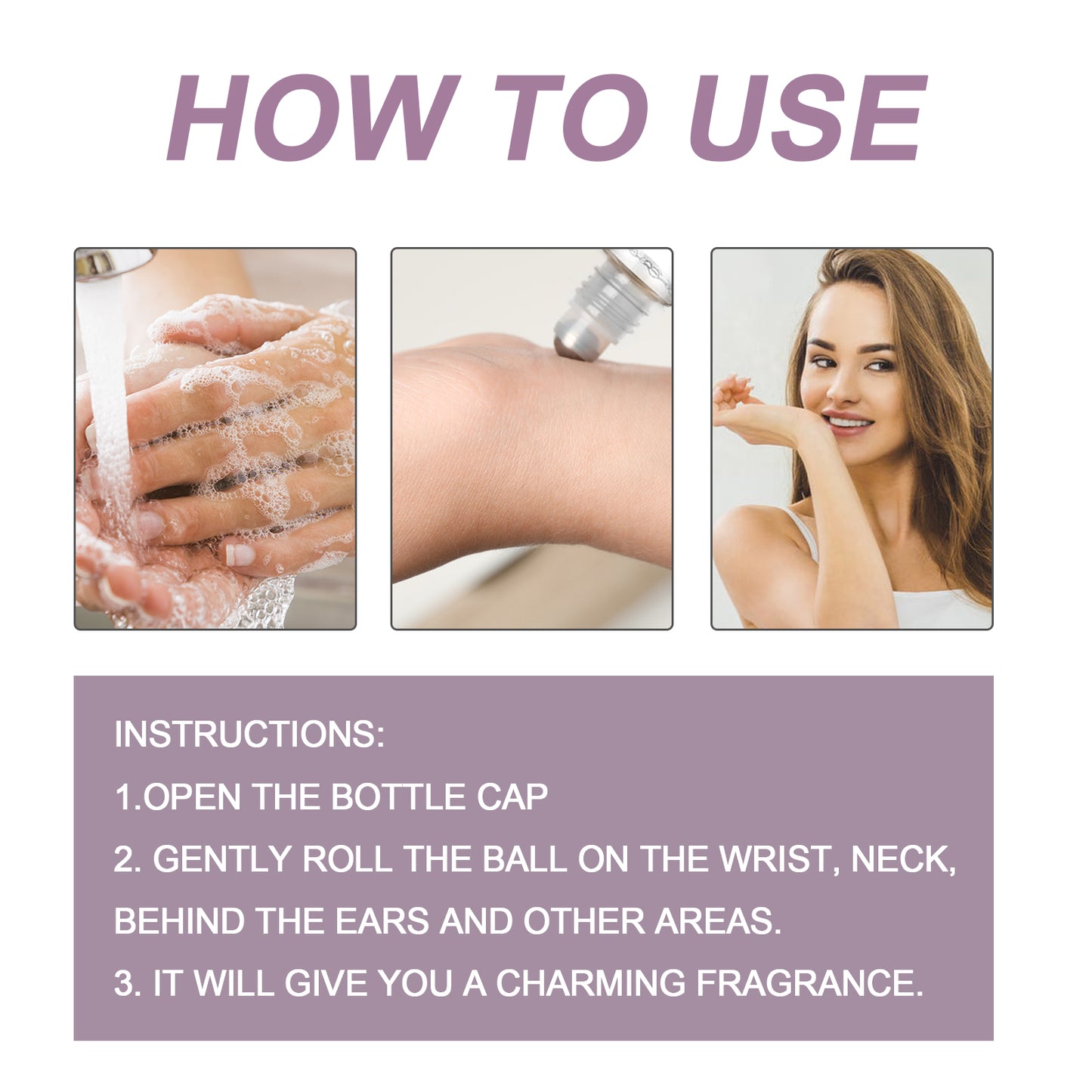 HOW TO USE

INSTRUCTIONS:

1.OPEN THE BOTTLE CAP

2. GENTLY ROLL THE BALL ON THE WRIST, NECK, BEHIND THE EARS AND OTHER AREAS.

3. IT WILL GIVE YOU A CHARMING FRAGRANCE.