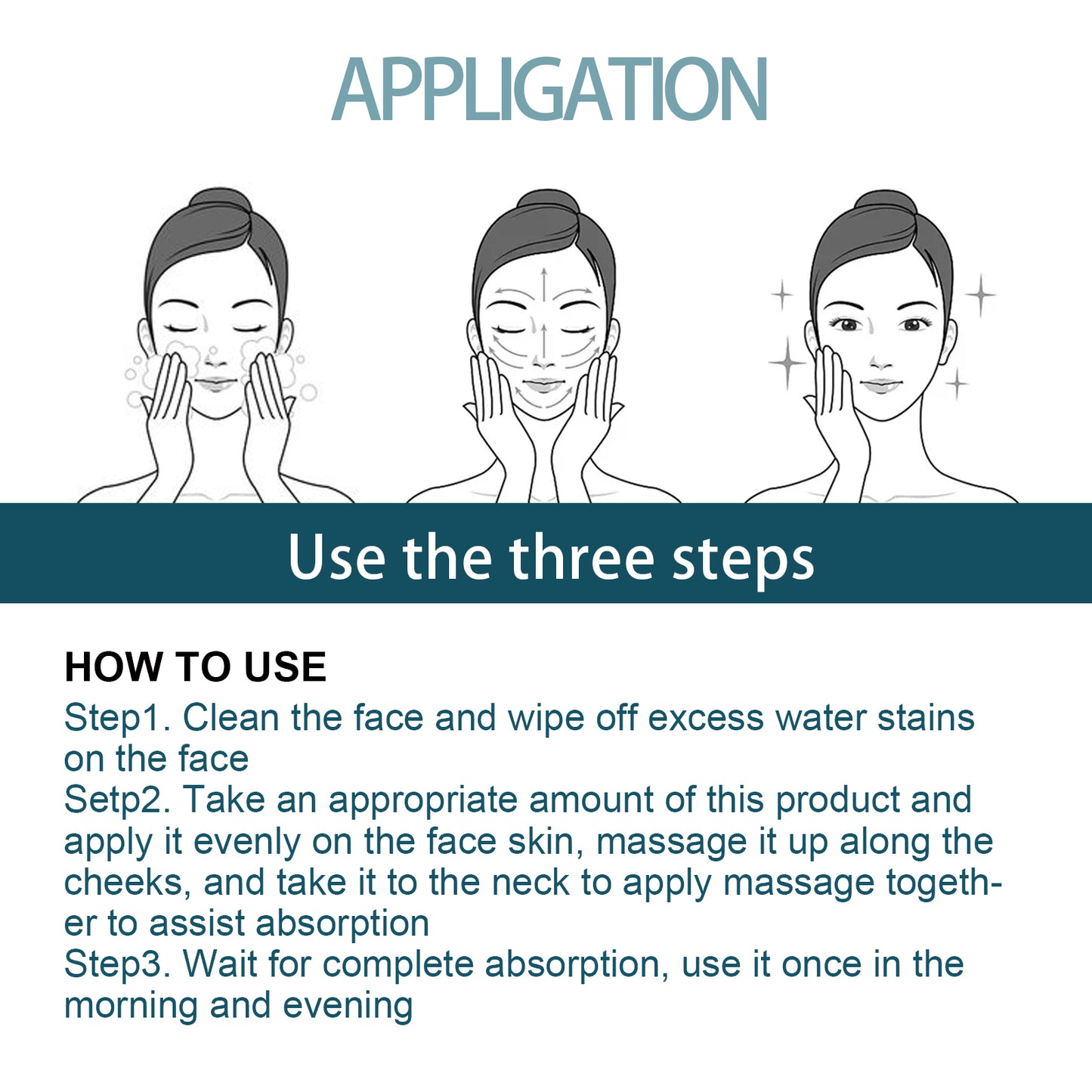 APPLIGATION

Use the three steps

HOW TO USE
Step1. Clean the face and wipe off excess water stains on the face
Setp2. Take an appropriate amount of this product and apply it evenly on the face skin, massage it up along the cheeks, and take it to the neck to apply massage together to assist absorption
Step3. Wait for complete absorption, use it once in the morning and evening