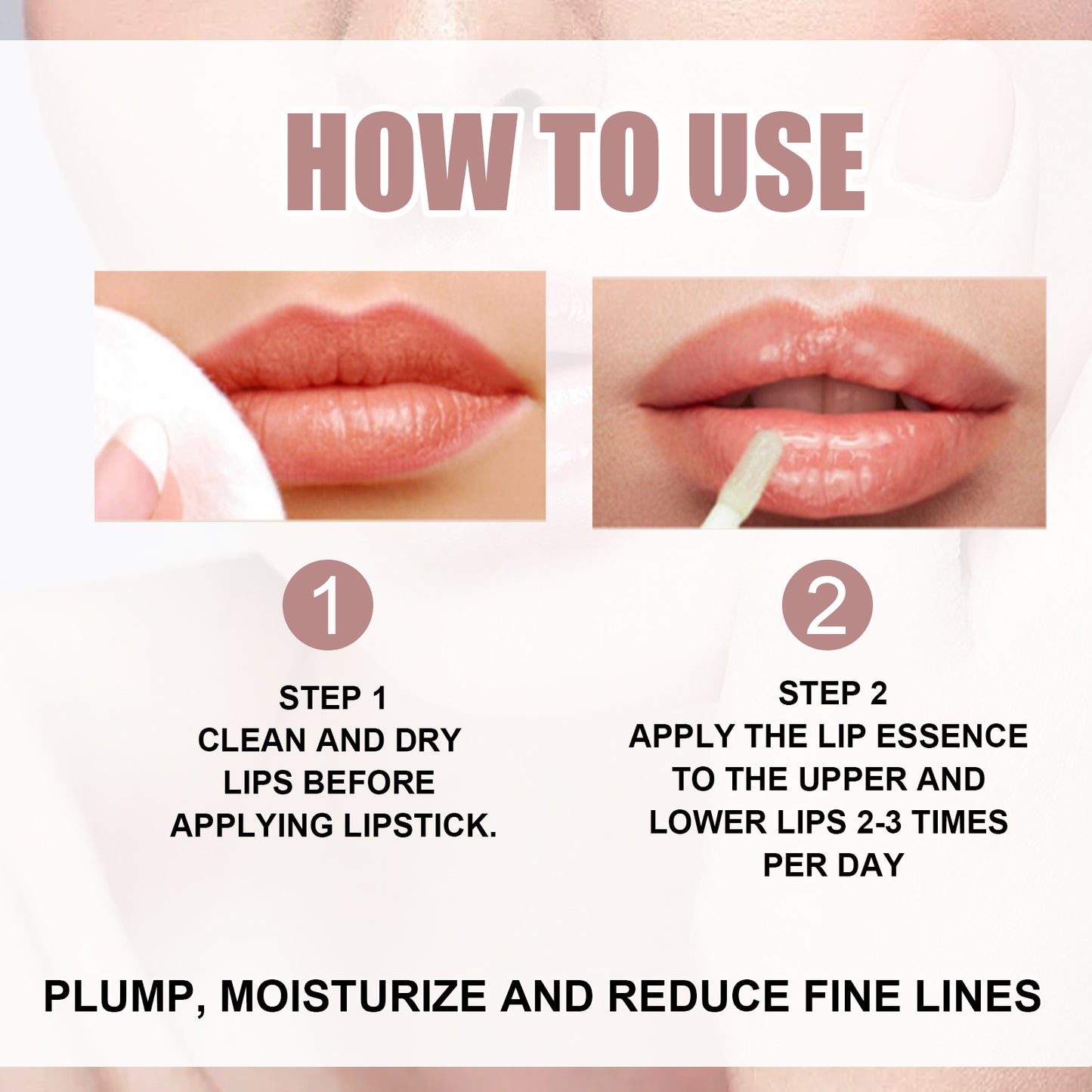 HOW TO USE

1

STEP 1
CLEAN AND DRY LIPS BEFORE APPLYING LIPSTICK.

2

STEP 2
APPLY THE LIP ESSENCE TO THE UPPER AND LOWER LIPS 2-3 TIMES PER DAY

PLUMP, MOISTURIZE AND REDUCE FINE LINES