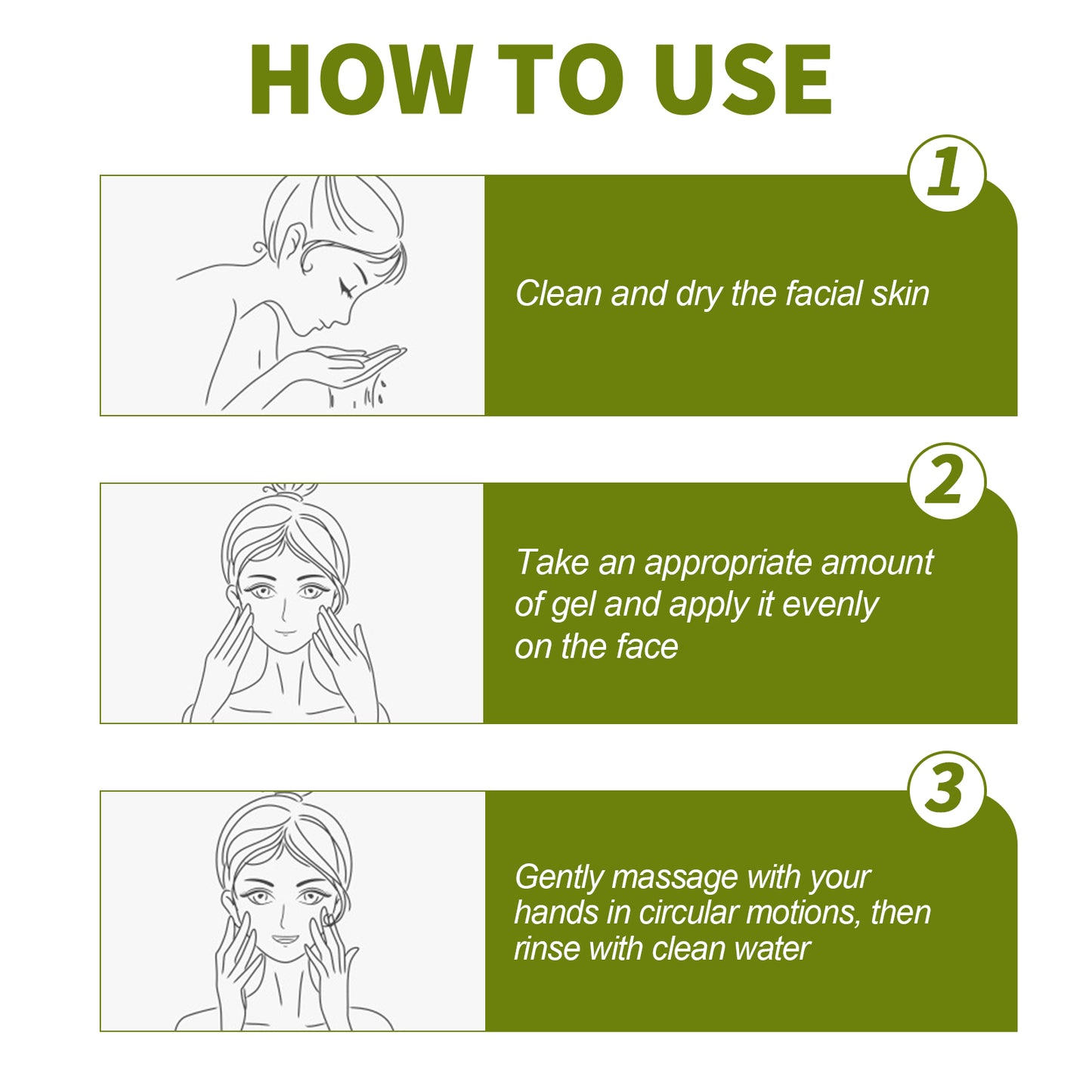 HOW TO USE

1

Clean and dry the facial skin

2

Take an appropriate amount of gel and apply it evenly on the face

3

Gently massage with your hands in circular motions, then rinse with clean water