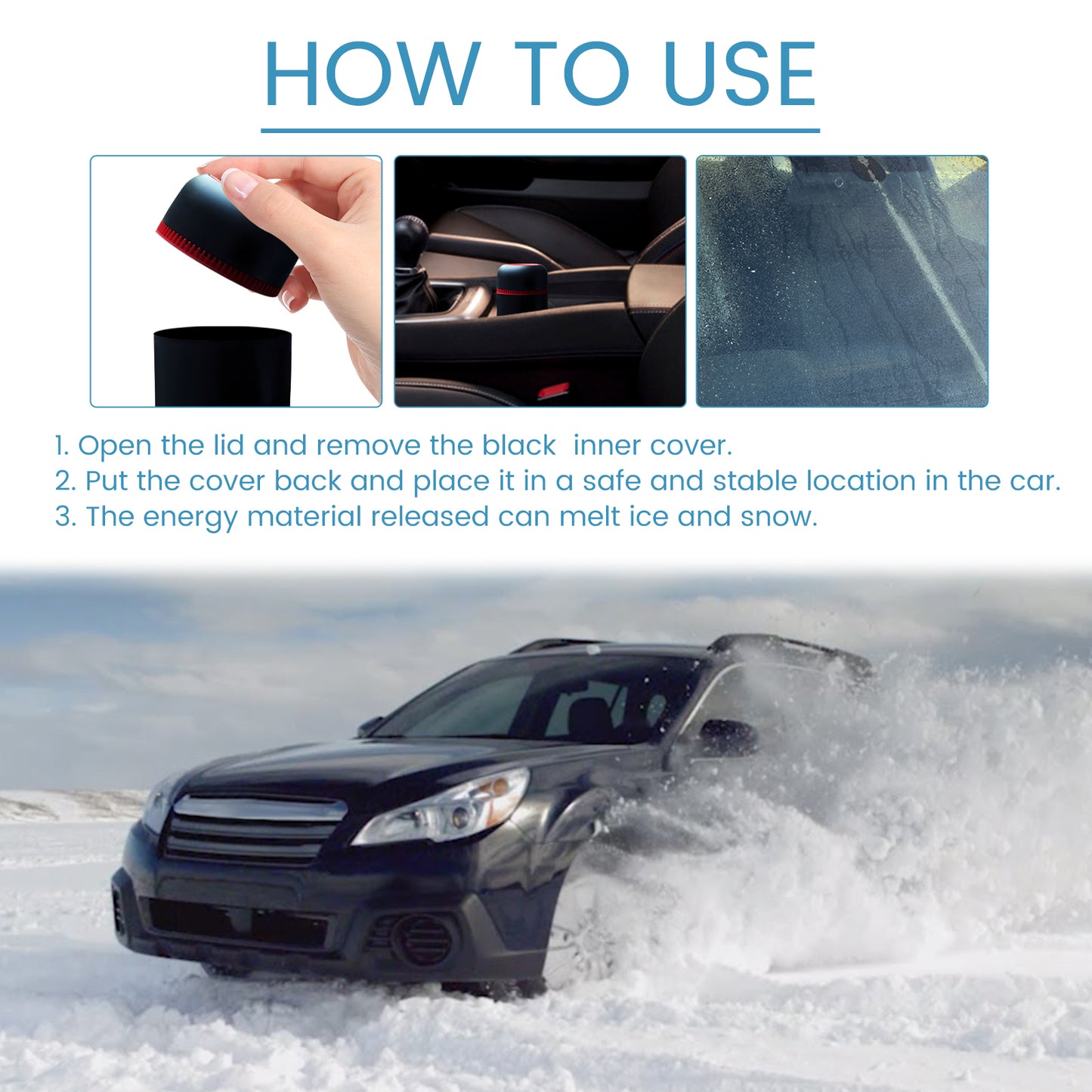 HOW TO USE

1. Open the lid and remove the black inner cover.
2. Put the cover back and place it in a safe and stable location in the car.
3. The energy material released can melt ice and snow.