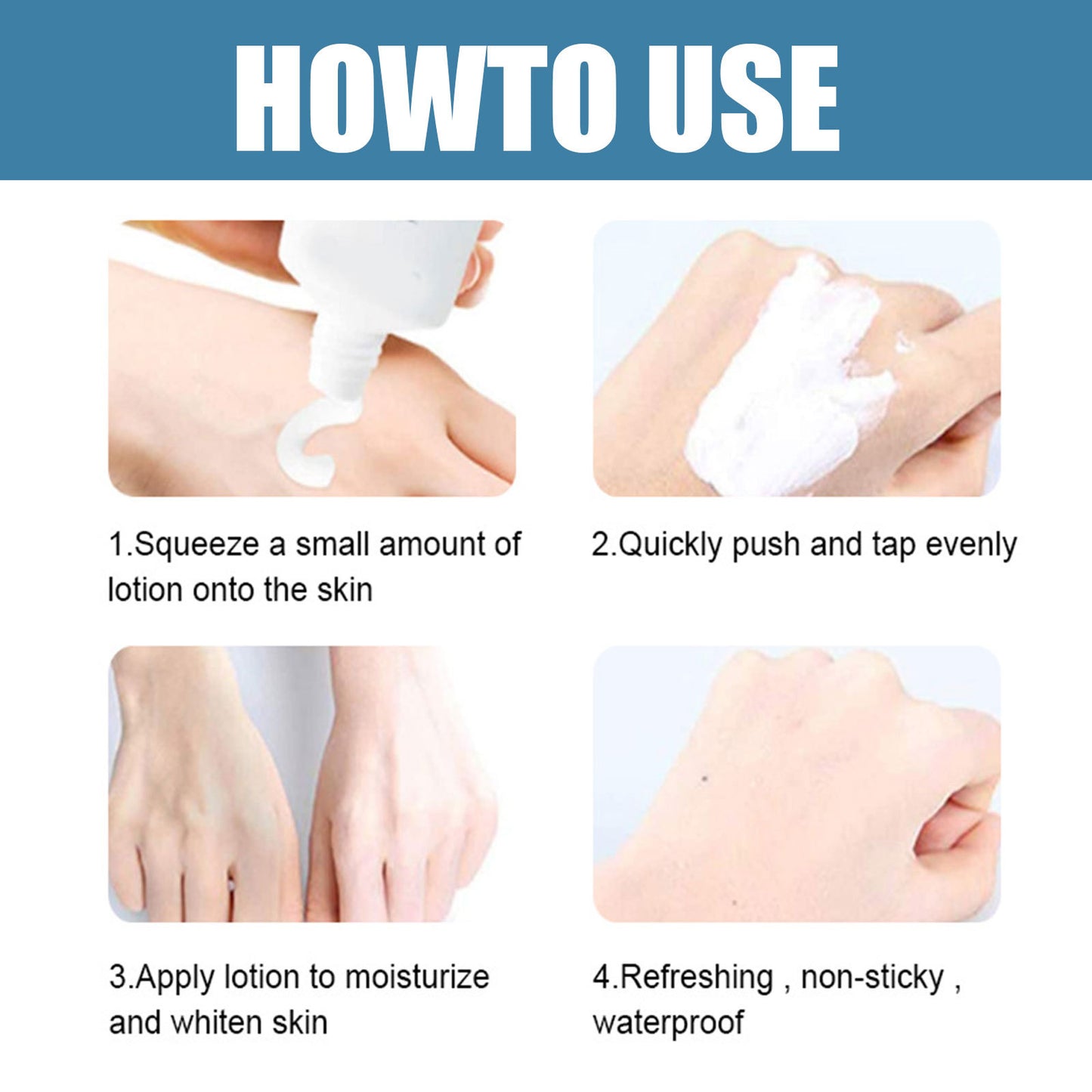 HOWTO USE

1.Squeeze a small amount of lotion onto the skin

2.Quickly push and tap evenly

3.Apply lotion to moisturize and whiten skin

4.Refreshing , non-sticky , waterproof