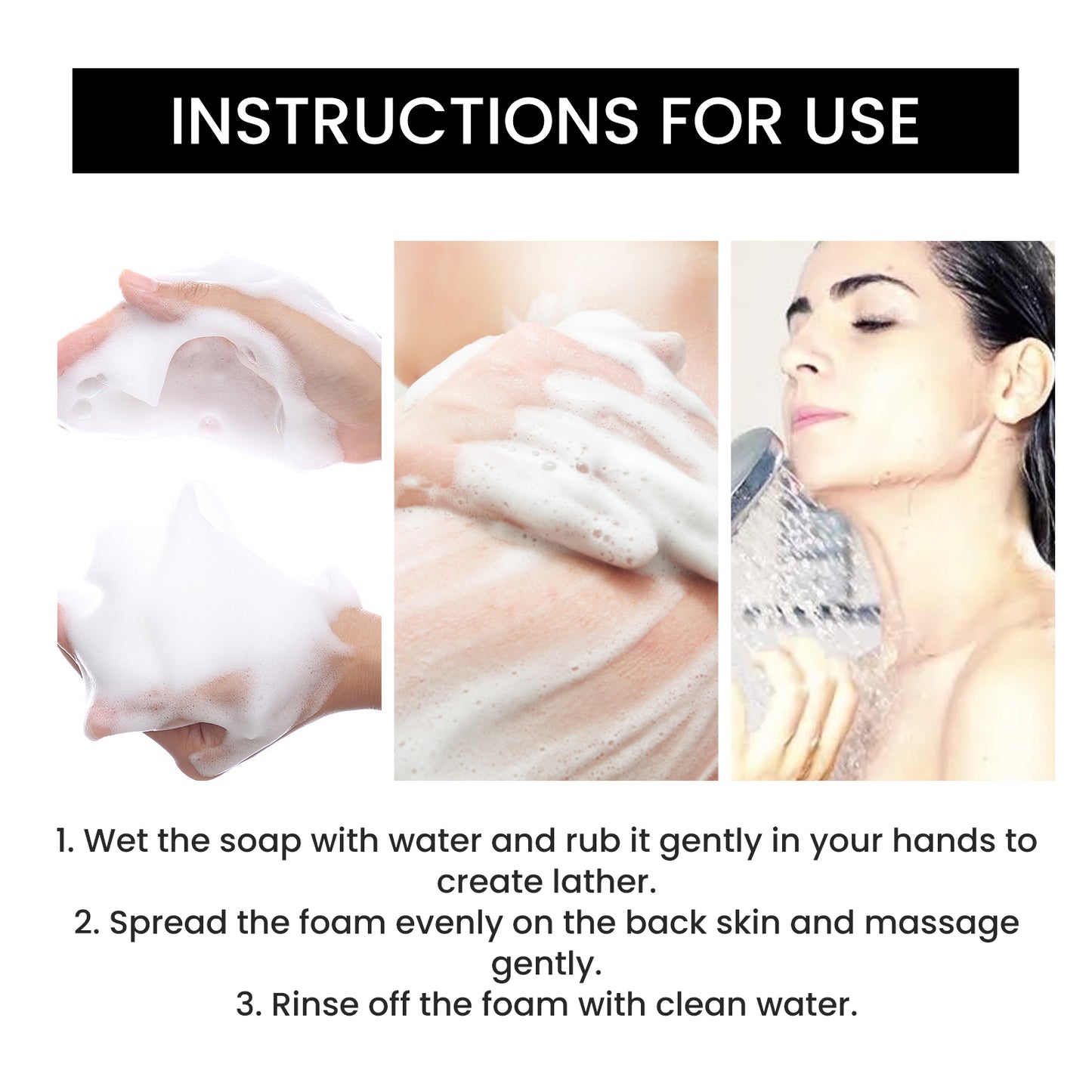 INSTRUCTIONS FOR USE

1. Wet the soap with water and rub it gently in your hands to create lather.
2. Spread the foam evenly on the back skin and massage gently.
3. Rinse off the foam with clean water.