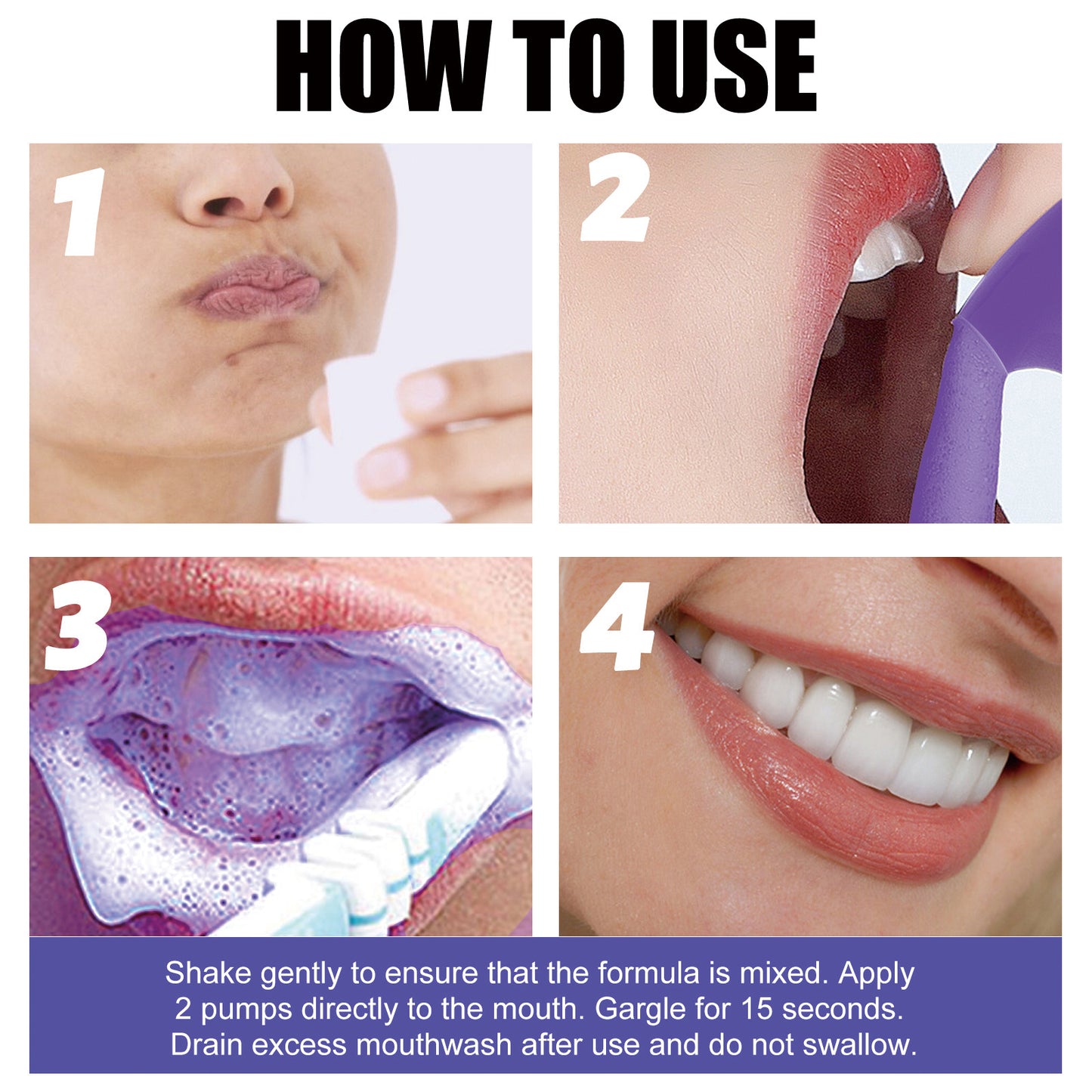 HOW TO USE

1

2

3

4

Shake gently to ensure that the formula is mixed. Apply 2 pumps directly to the mouth. Gargle for 15 seconds. Drain excess mouthwash after use and do not swallow.