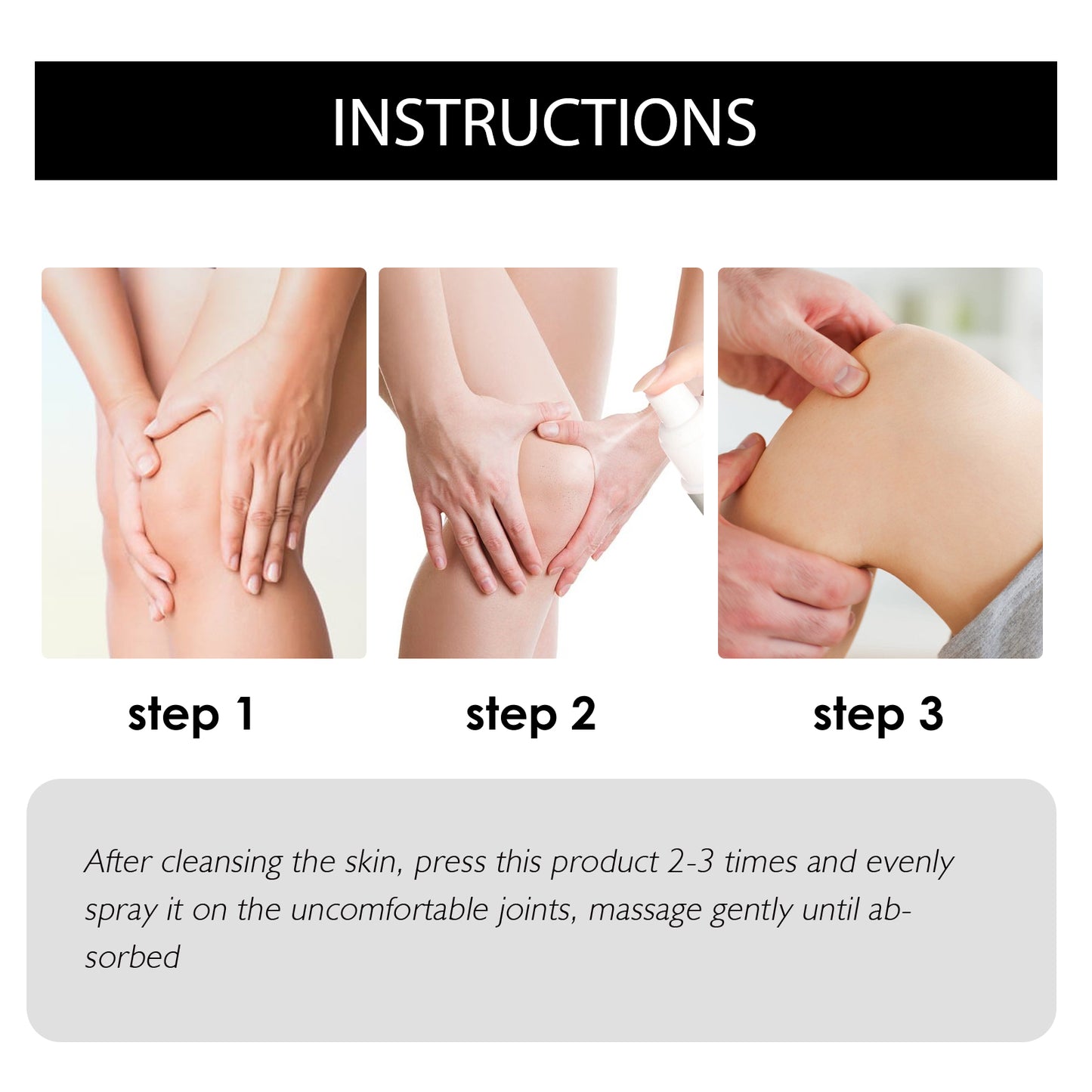 INSTRUCTIONS

step 1

step 2

step 3

After cleansing the skin, press this product 2-3 times and evenly spray it on the uncomfortable joints, massage gently until absorbed