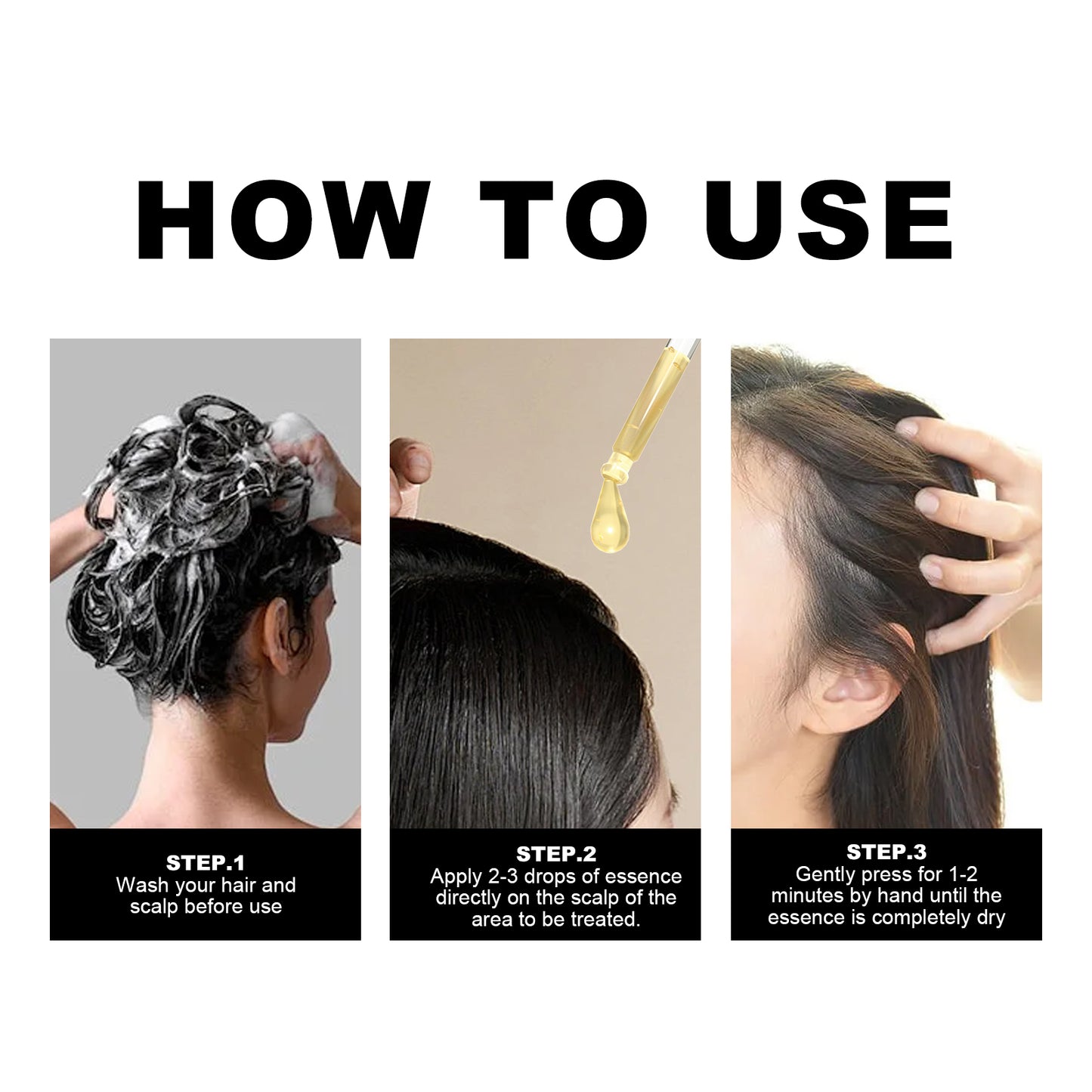 HOW TO USE

STEP.1
Wash your hair and scalp before use

STEP.2
Apply 2-3 drops of essence directly on the scalp of the area to be treated.

STEP.3
Gently press for 1-2 minutes by hand until the essence is completely dry