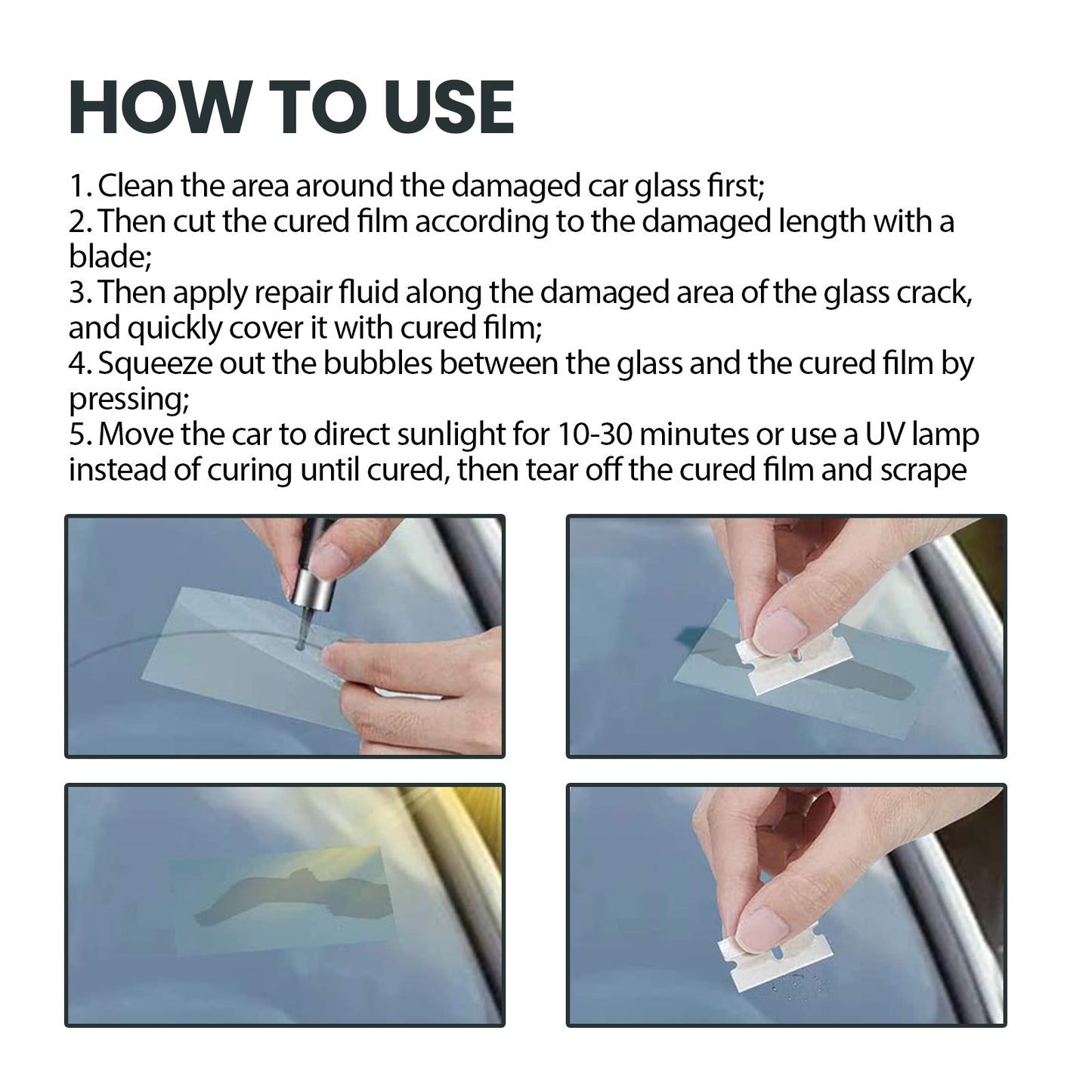 HOW TO USE

1. Clean the area around the damaged car glass first;
2. Then cut the cured film according to the damaged length with a blade;
3. Then apply repair fluid along the damaged area of the glass crack, and quickly cover it with cured film;
4. Squeeze out the bubbles between the glass and the cured film by pressing;
5. Move the car to direct sunlight for 10-30 minutes or use a UV lamp instead of curing until cured, then tear off the cured film and scrape