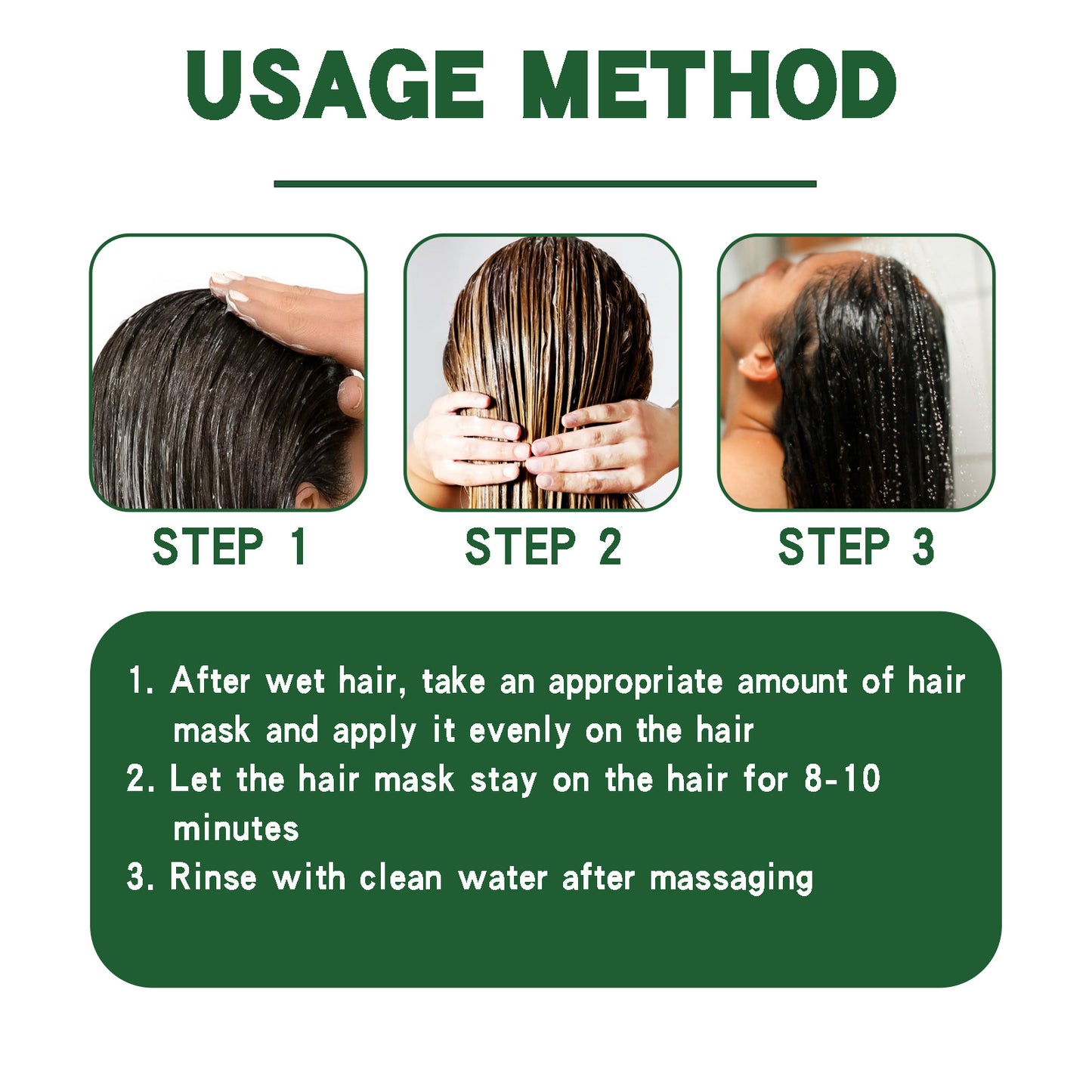 USAGE METHOD

STEP 1

STEP 2

STEP 3

1. After wet hair, take an appropriate amount of hair mask and apply it evenly on the hair
2. Let the hair mask stay on the hair for 8-10 minutes
3. Rinse with clean water after massaging