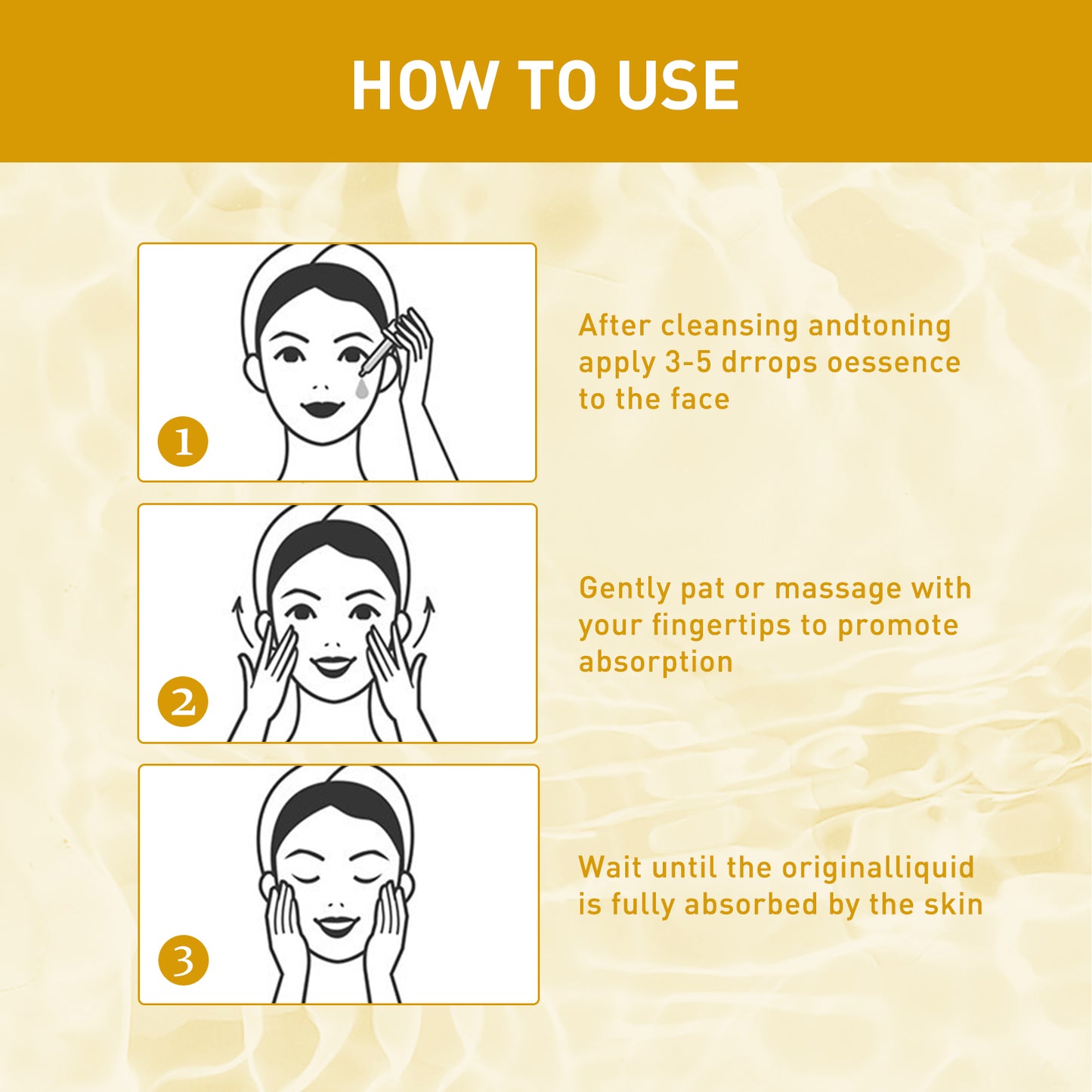 HOW TO USE

1

After cleansing andtoning apply 3-5 drrops oessence to the face

2

Gently pat or massage with your fingertips to promote absorption

3

Wait until the originalliquid is fully absorbed by the skin