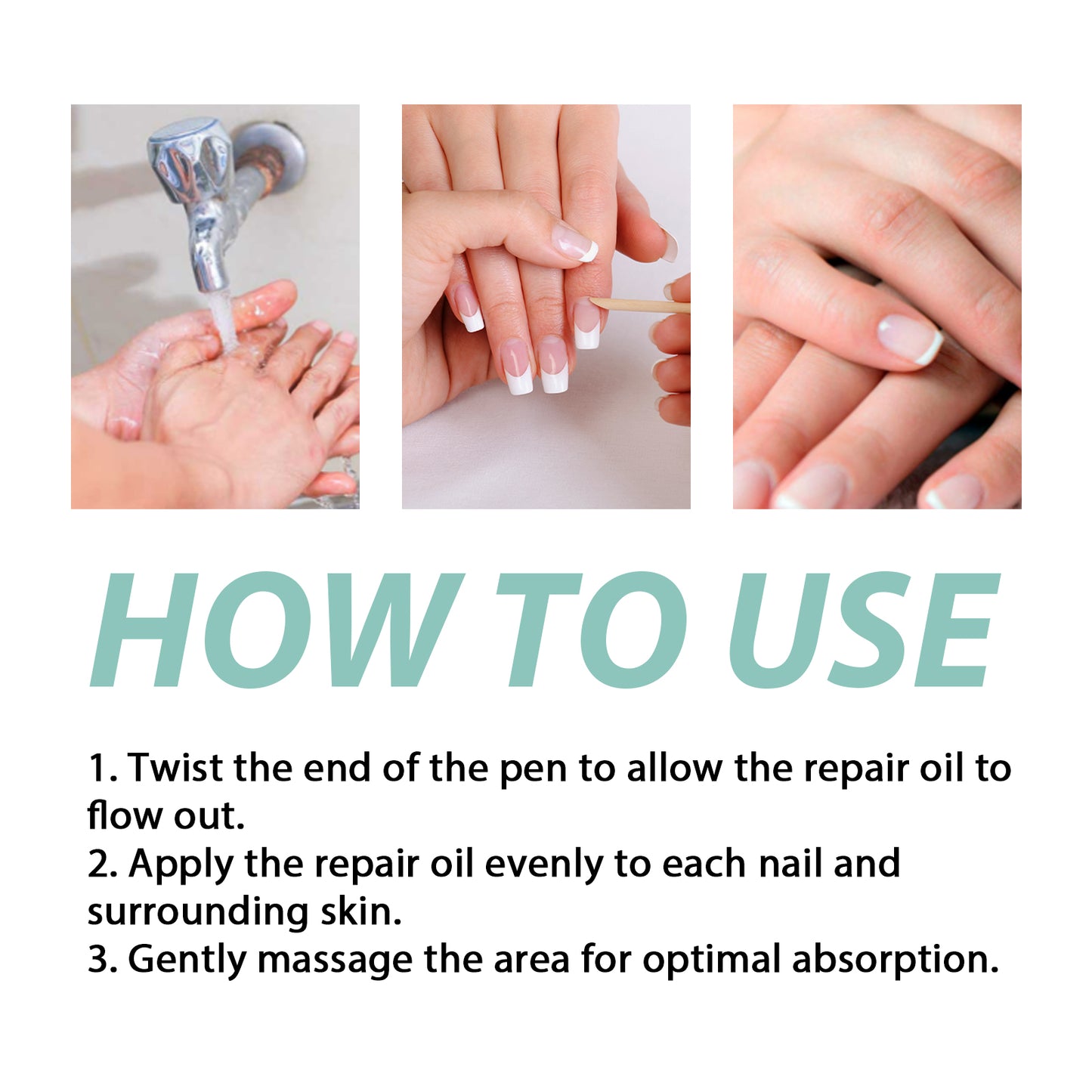 HOW TO USE

1. Twist the end of the pen to allow the repair oil to flow out.
2. Apply the repair oil evenly to each nail and surrounding skin.
3. Gently massage the area for optimal absorption.