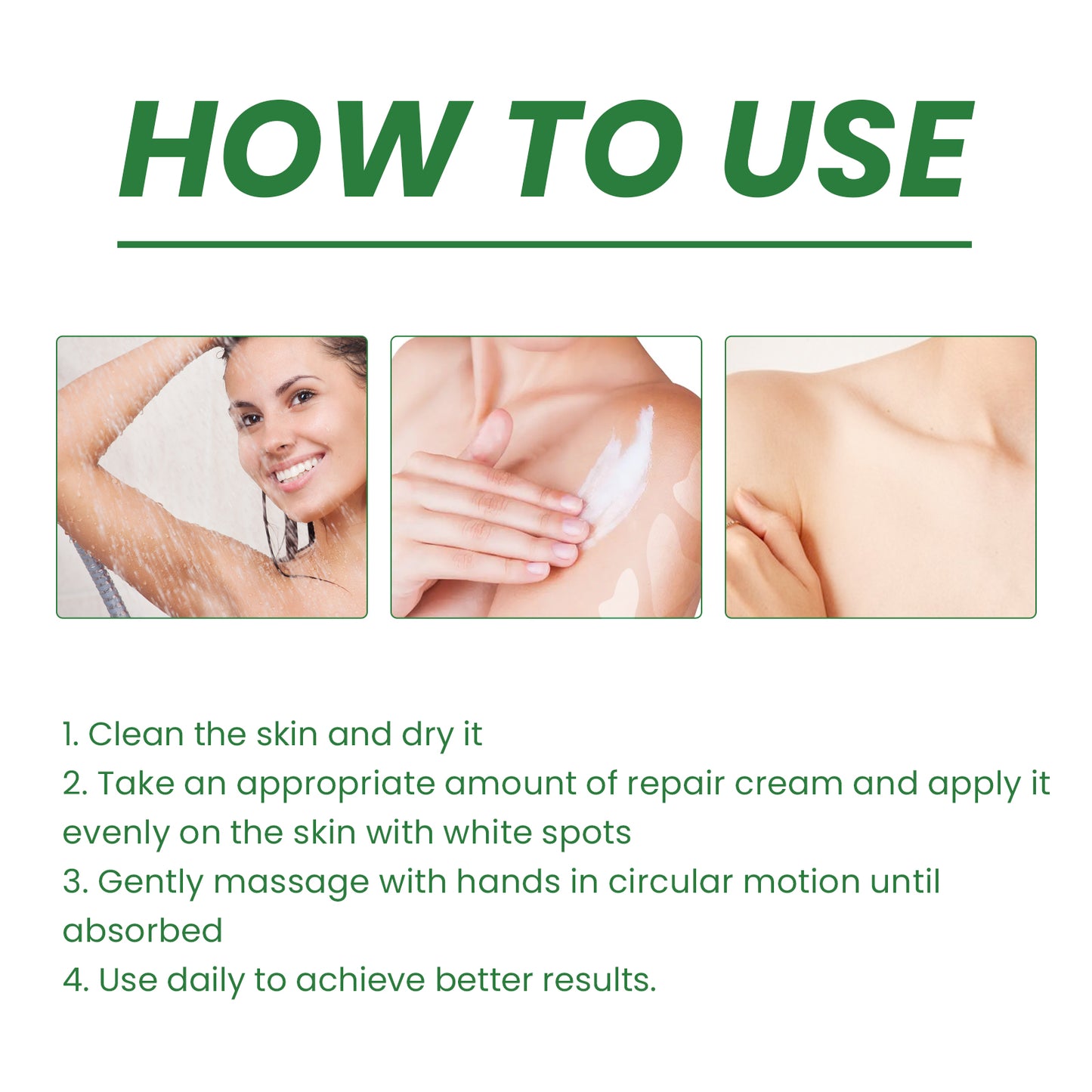 HOW TO USE

1. Clean the skin and dry it
2. Take an appropriate amount of repair cream and apply it evenly on the skin with white spots
3. Gently massage with hands in circular motion until absorbed
4. Use daily to achieve better results.