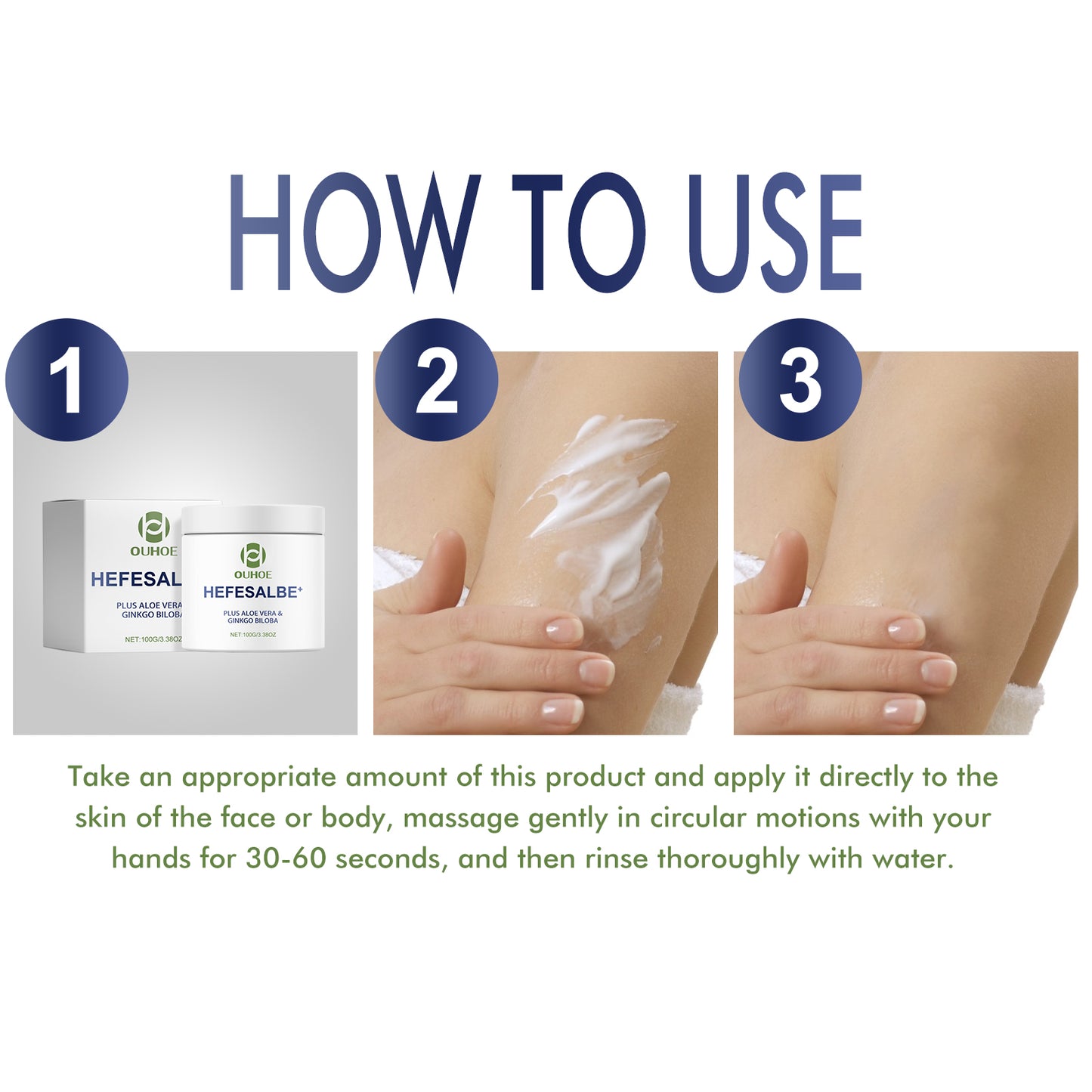 HOW TO USE

1

OUHOE
HEFESAL
PLUS ALOE VERA
GINKGO BILOBA
NET:100G/3.38OZ

OUHOE
HEFESALBE⁺
PLUS ALOE VERA &
GINKGO BILOBA
NET:100G/3.38OZ

2

3

Take an appropriate amount of this product and apply it directly to the skin of the face or body, massage gently in circular motions with your hands for 30-60 seconds, and then rinse thoroughly with water.