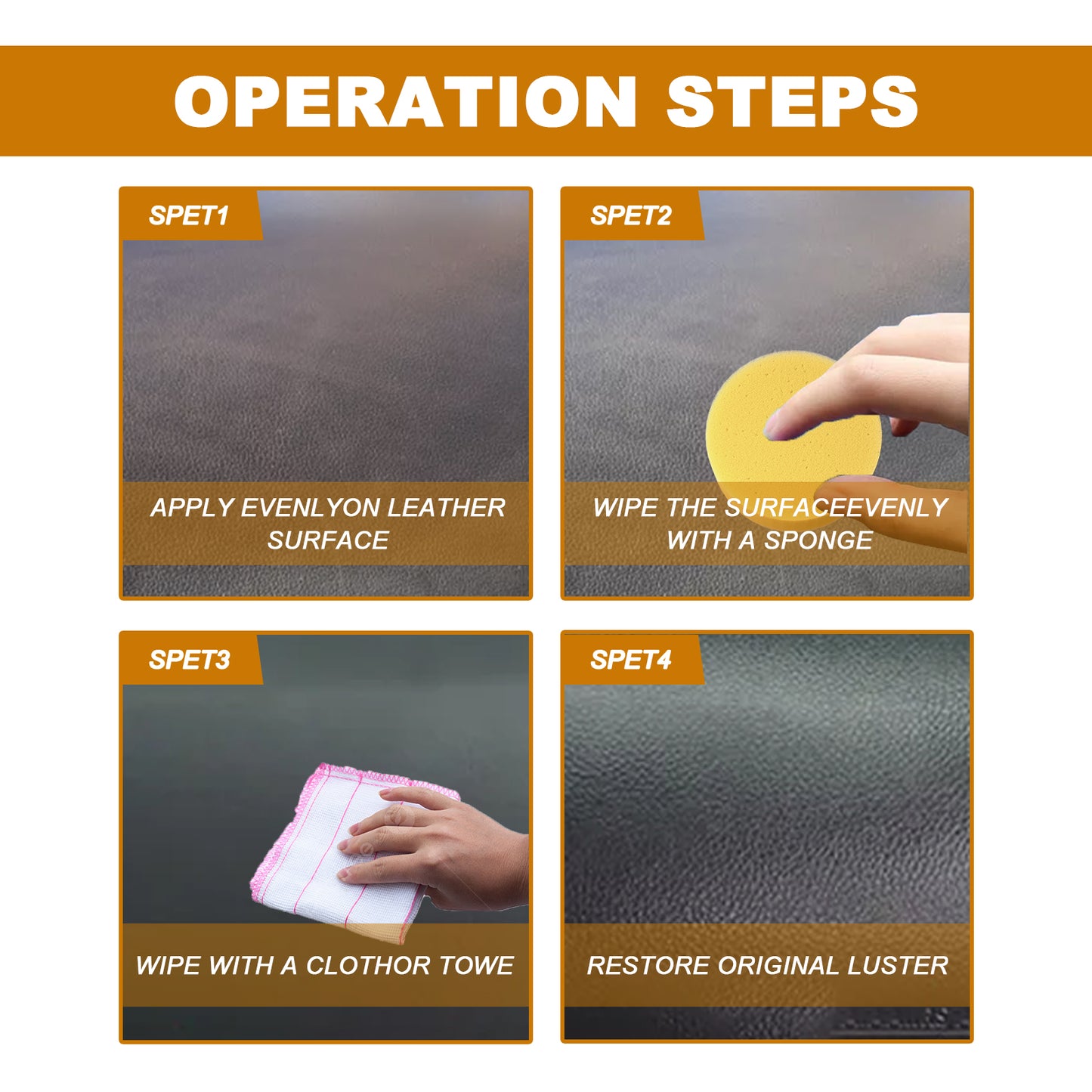 OPERATION STEPS

SPET1

APPLY EVENLYON LEATHER SURFACE

SPET2

WIPE THE SURFACEEVENLY WITH A SPONGE

SPET3

WIPE WITH A CLOTHOR TOWE

SPET4

RESTORE ORIGINAL LUSTER